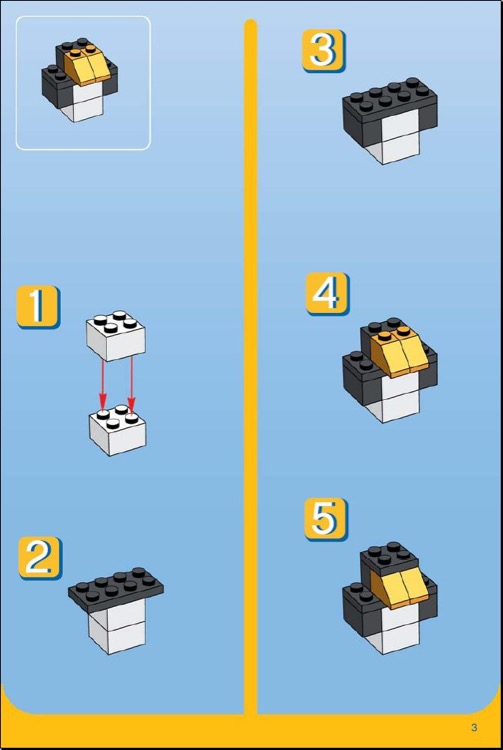 1

2

3

4

5

3