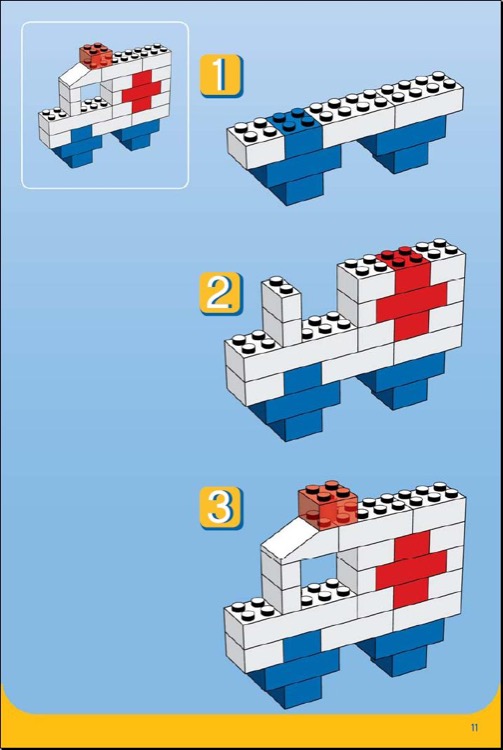 1

2

3

11