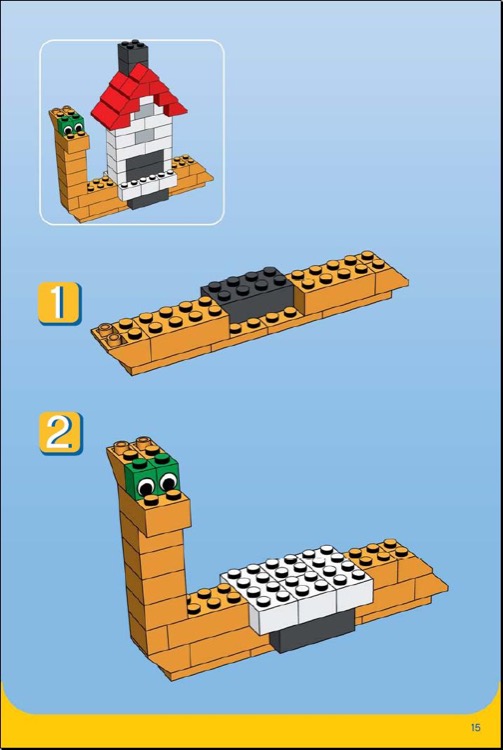 1

2

15