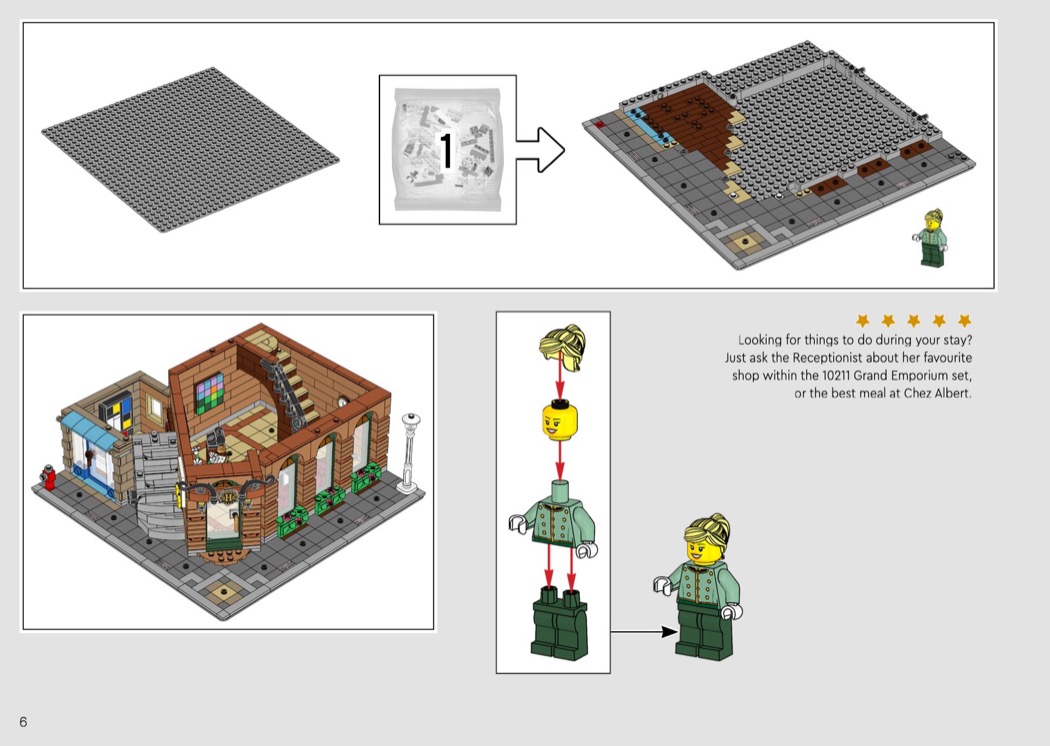 1

Looking for things to do during your stay? Just ask the Receptionist about her favourite shop within the 10211 Grand Emporium set, or the best meal at Chez Albert.

6