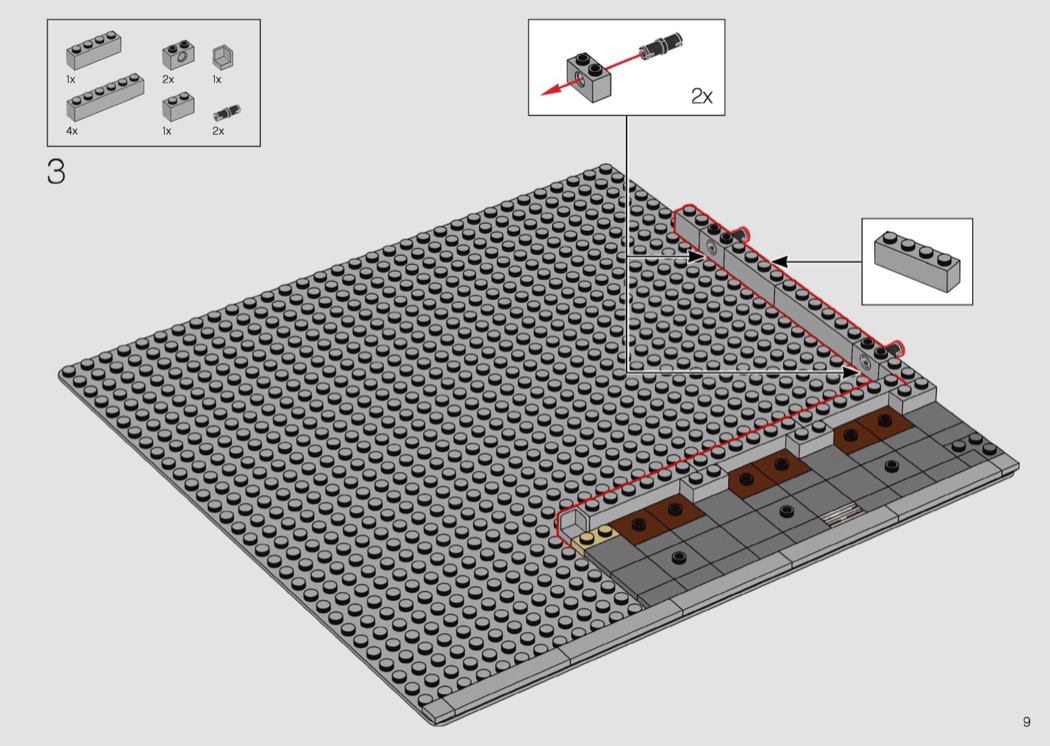 1x
2x
1x
4x
1x
2x

3

2x

9