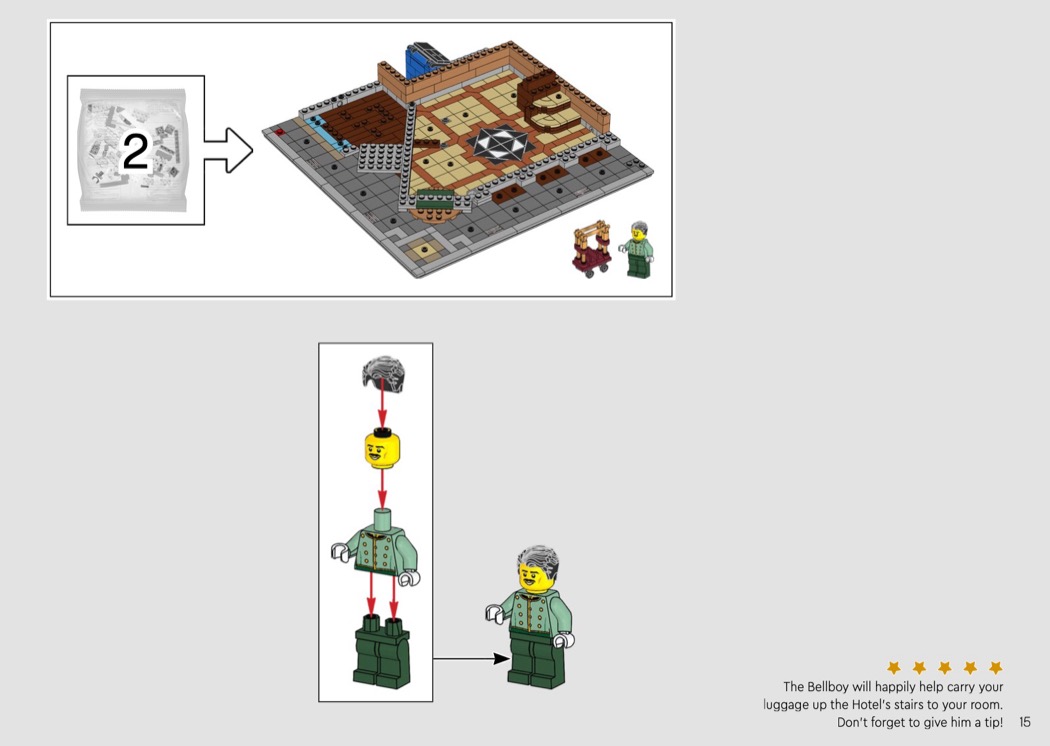 2

The Bellboy will happily help carry your luggage up the Hotel's stairs to your room. Don't forget to give him a tip!

15