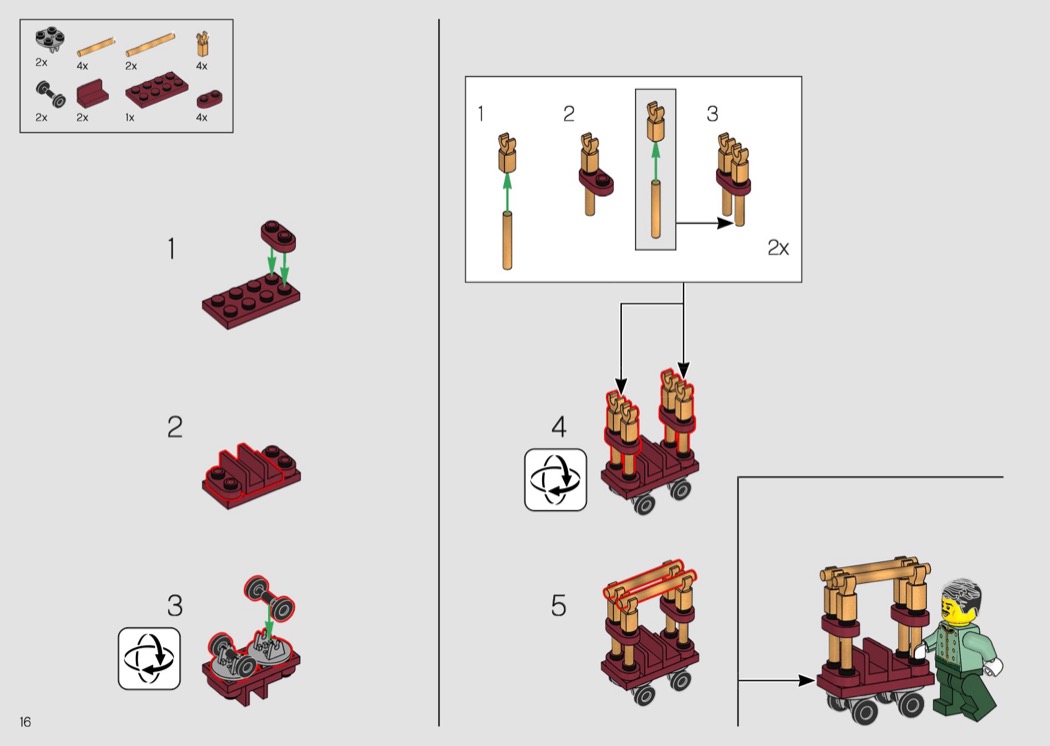 2x 4x 2x 4x
2x 2x 1x 4x

1

2

3

1 2 3

2x

4

5

16