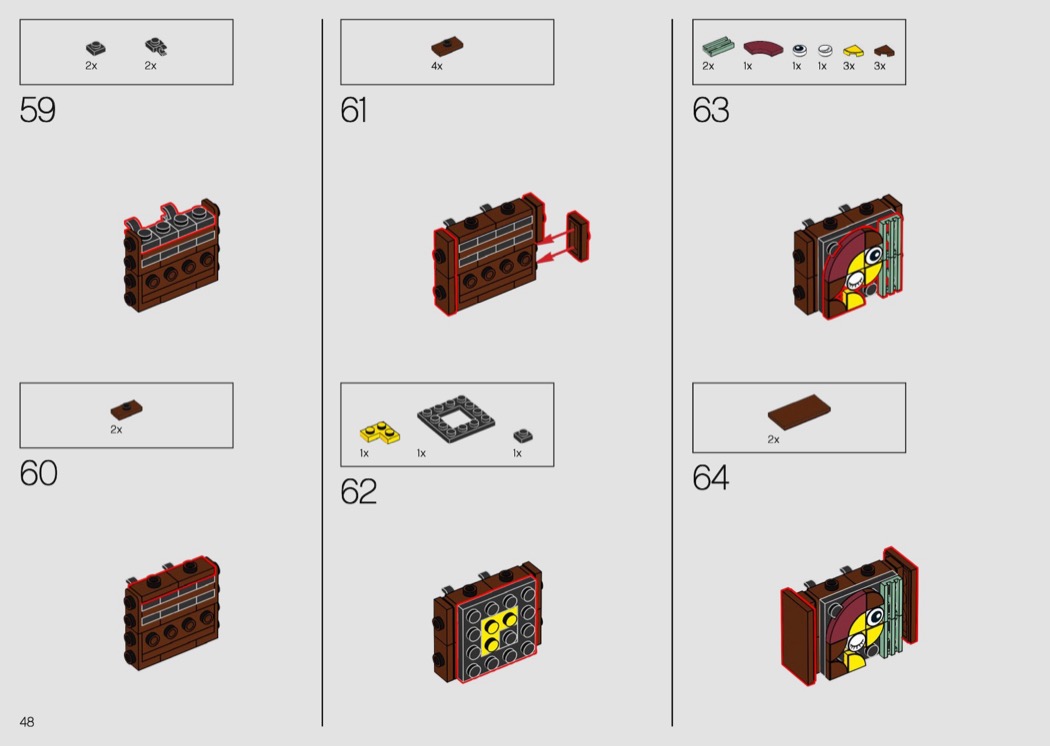 2x 2x

59

2x

60

4x

61

1x 1x 1x

62

2x 1x 1x 1x 3x 3x

63

2x

64

48