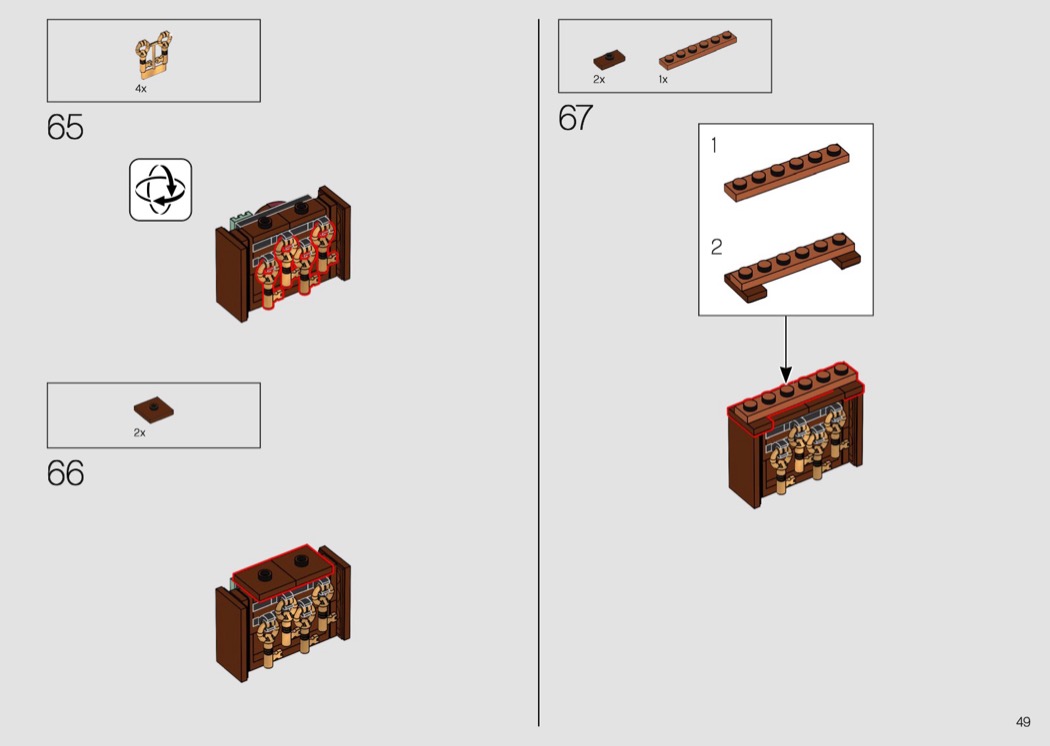 4x

65

2x

66

2x 1x

67

1

2

49