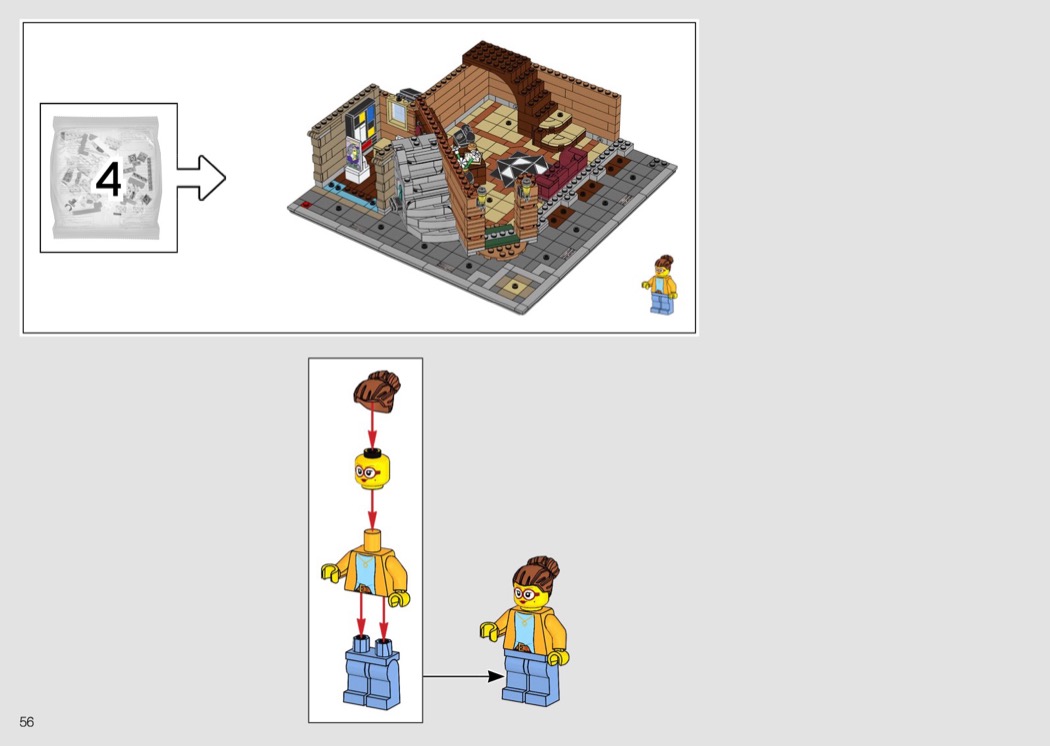 4

56