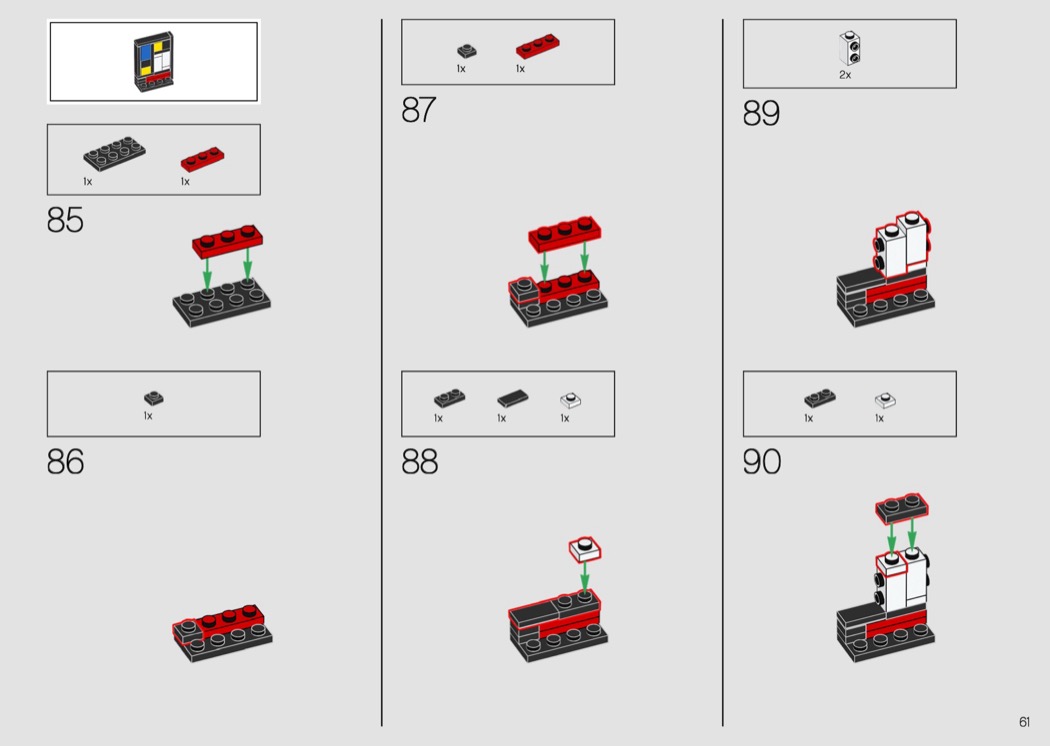 1x 1x

85

1x

86

1x 1x

87

1x 1x 1x

88

2x

89

1x 1x

90

61