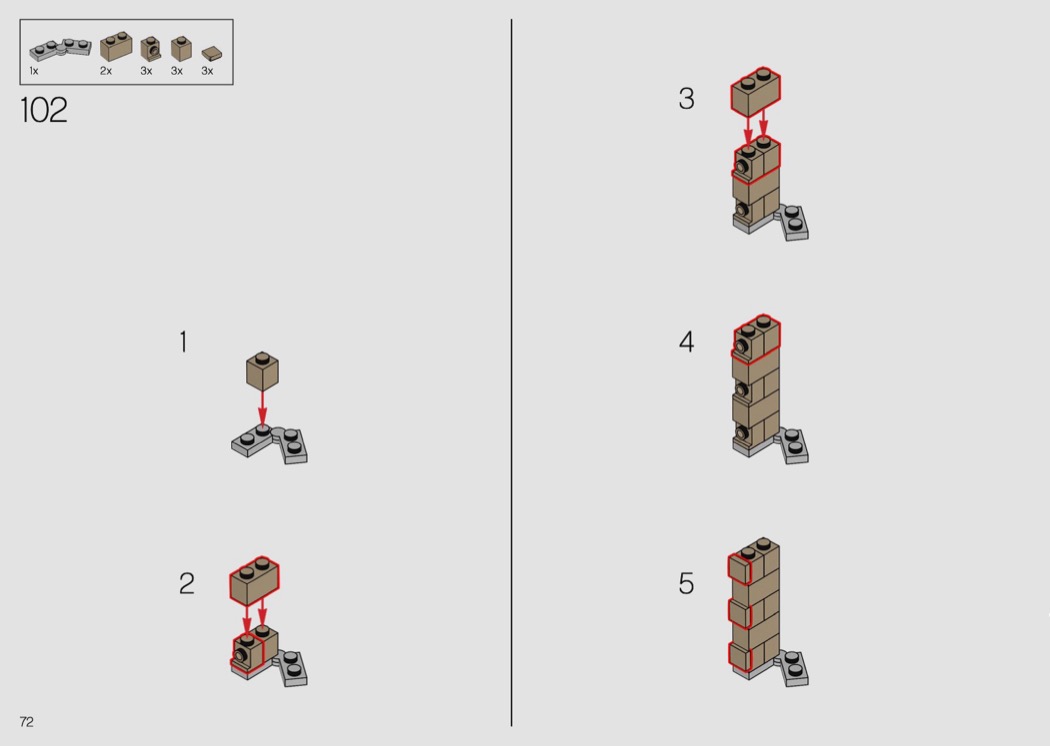 1x 2x 3x 3x 3x

102

1

2

3

4

5

72