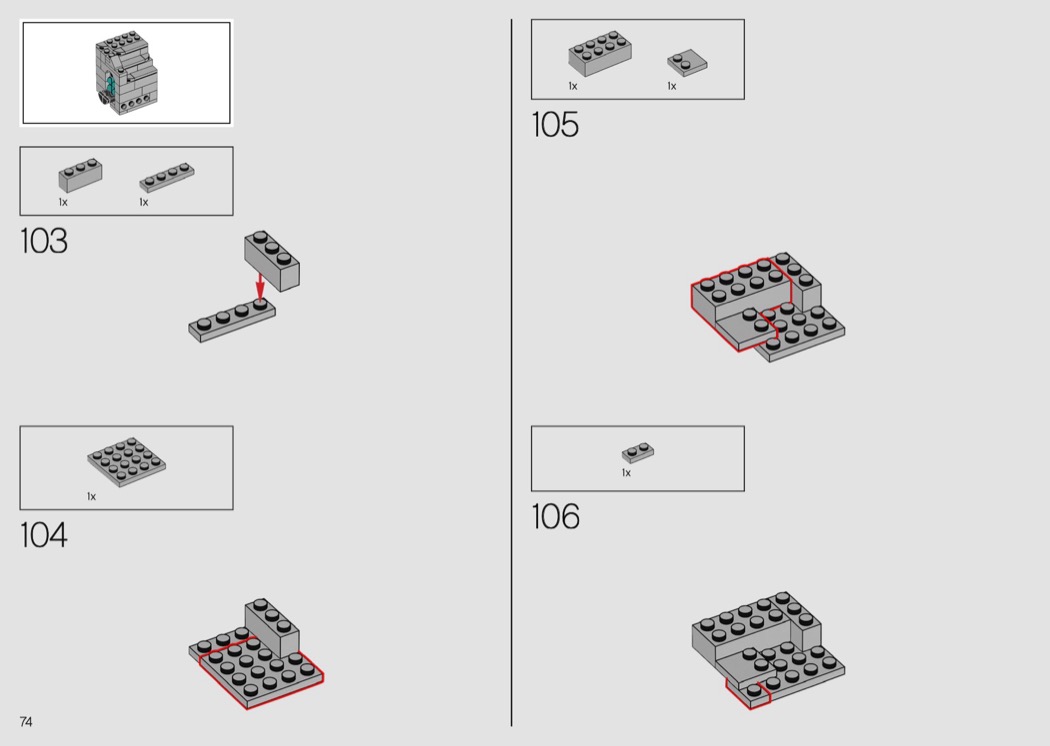 1x
1x
103

1x
104

74

1x
1x
105

1x
106