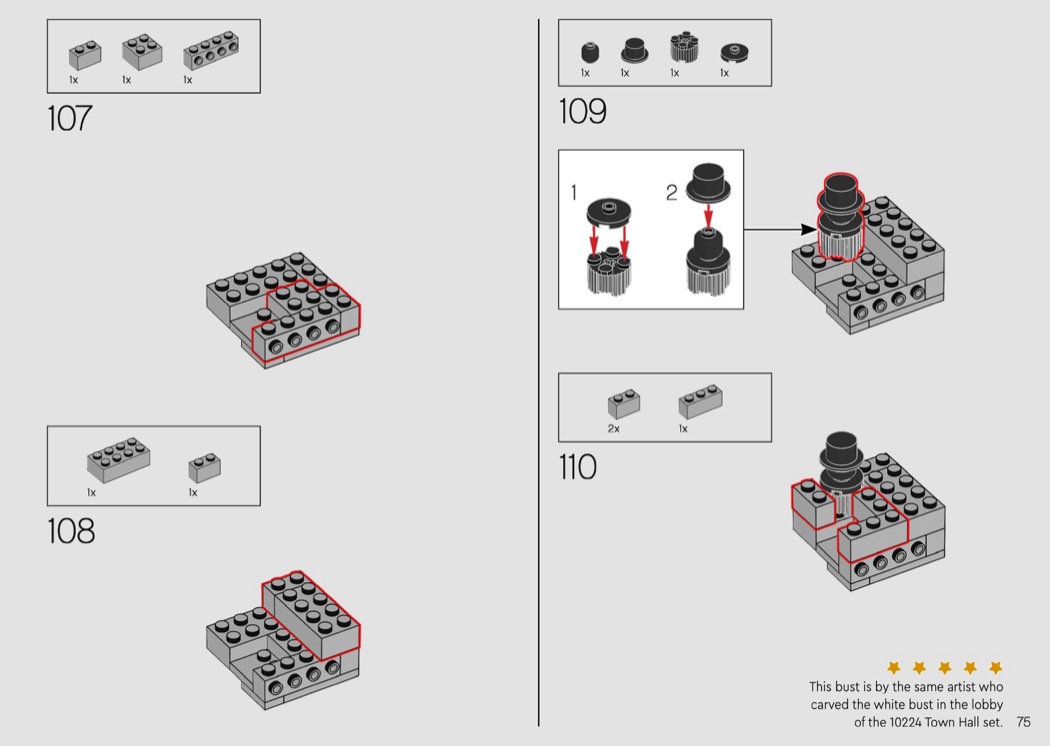 1x 1x 1x

107

1x 1x

108

1x 1x 1x 1x

109

1

2

2x 1x

110

This bust is by the same artist who carved the white bust in the lobby of the 10224 Town Hall set.

75