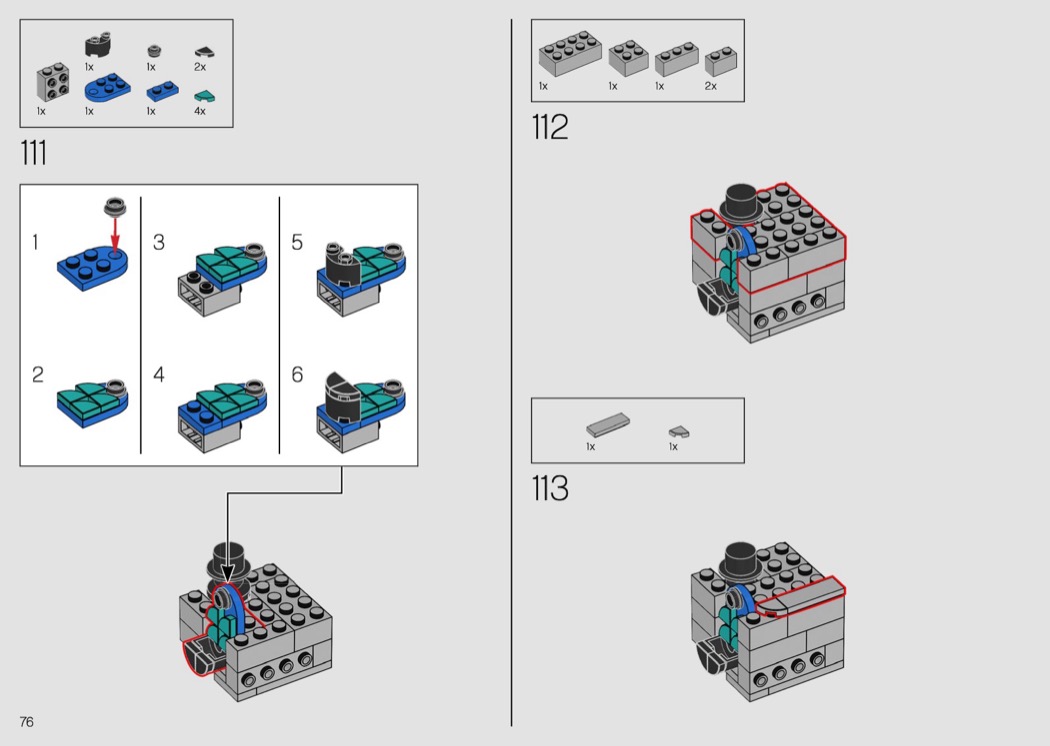 1x 1x 2x
1x 1x 1x 4x

111

1 3 5
2 4 6

76

1x 1x 1x 2x

112

1x 1x

113