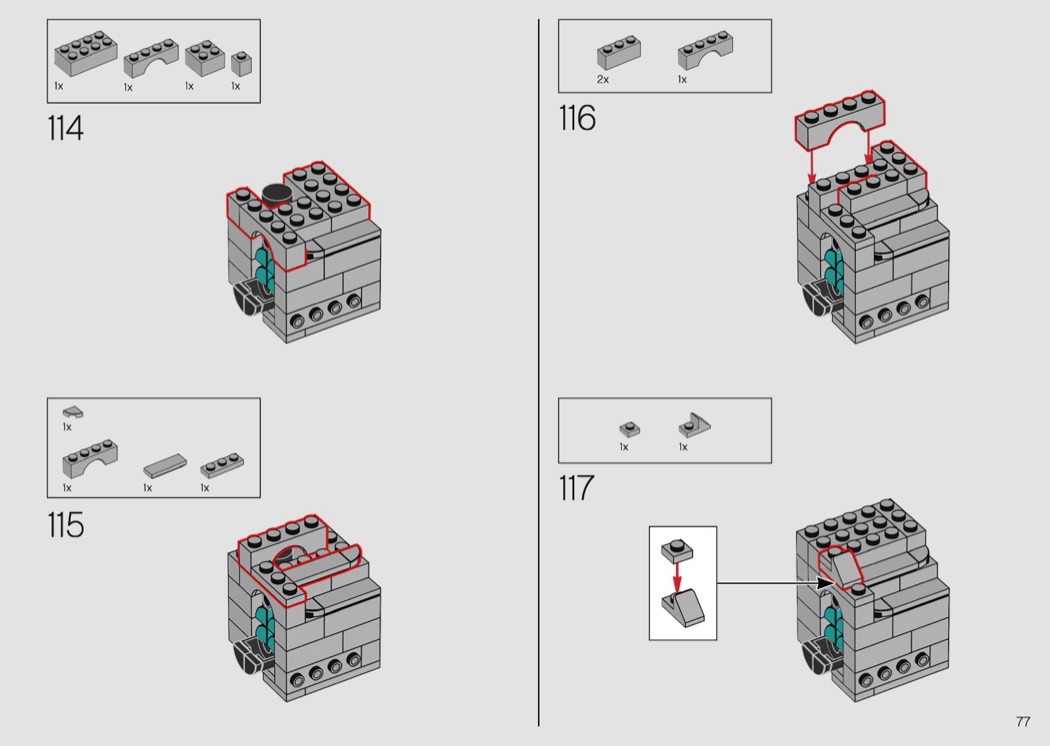 1x 1x 1x 1x

114

1x

1x 1x 1x

115

2x 1x

116

1x 1x

117

77