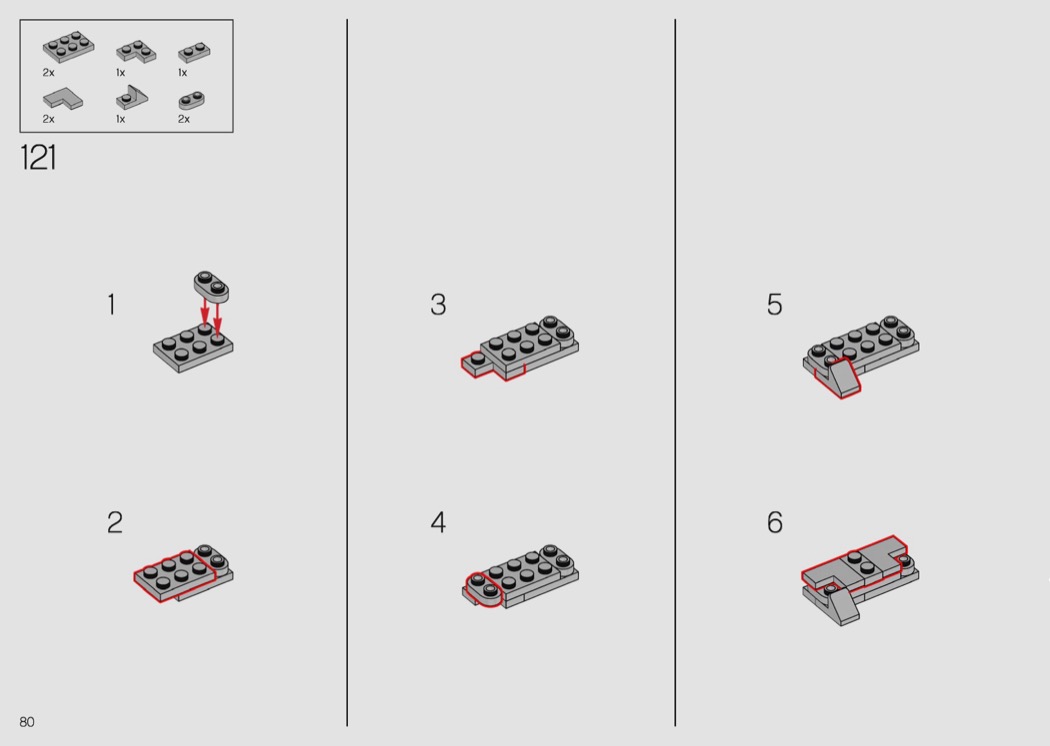 2x 1x 1x
2x 1x 2x

121

1

2

3

4

5

6

80