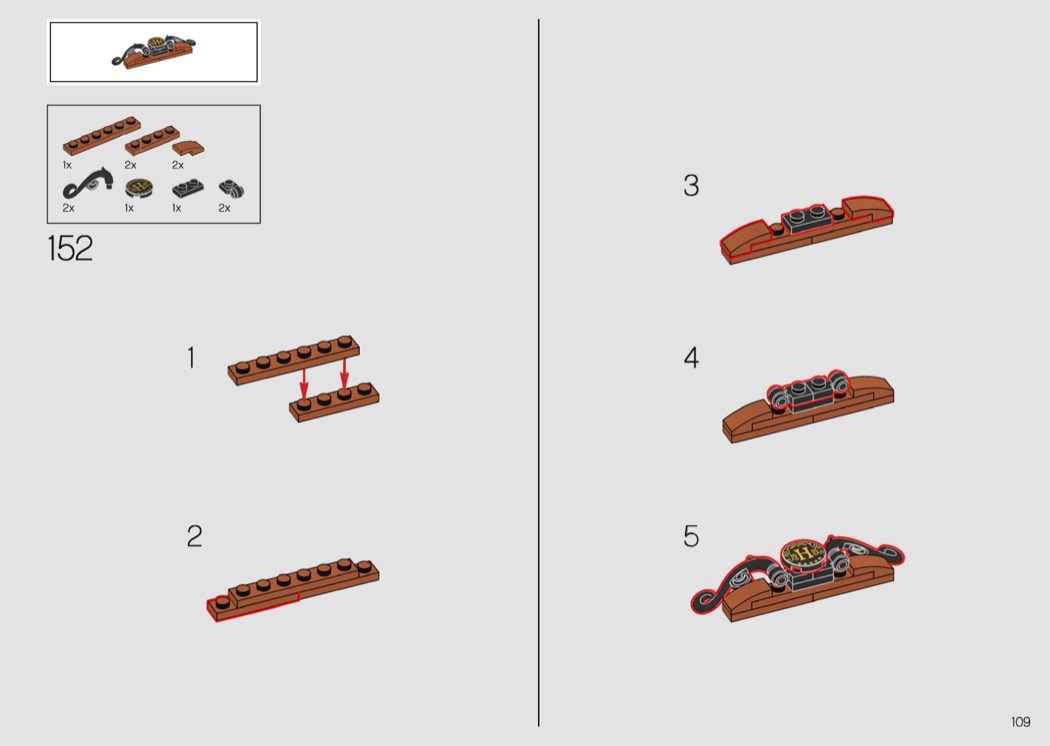 1x 2x 2x
2x 1x 1x 2x

152

1

2

3

4

5

109