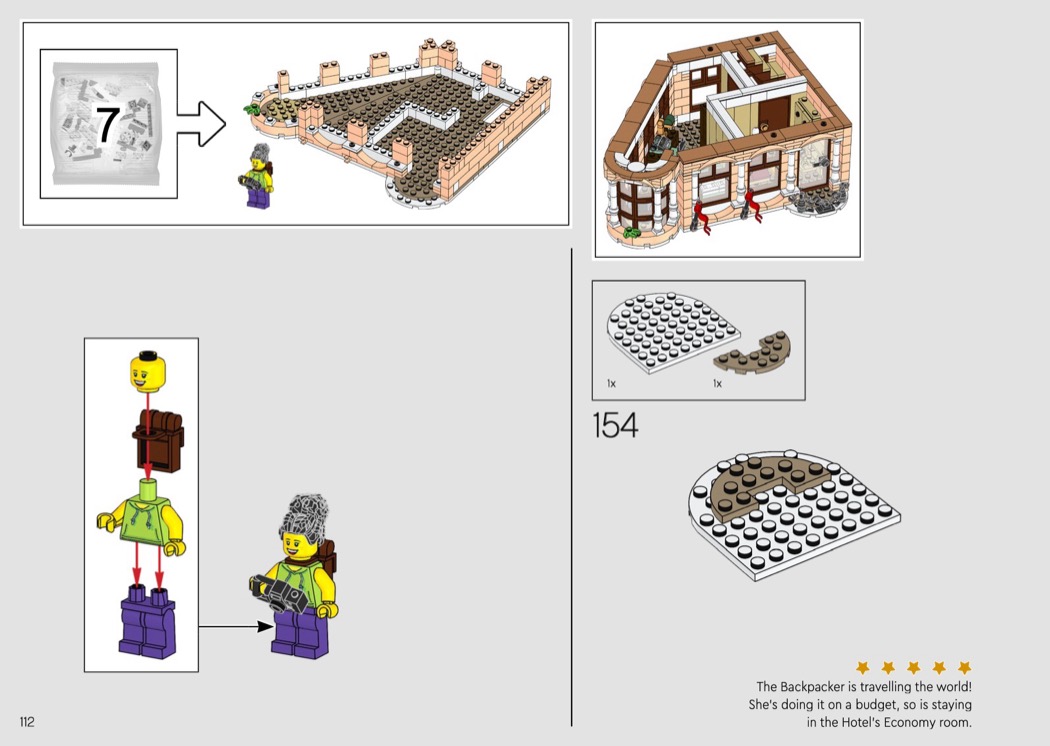 7

1x

1x

154

The Backpacker is travelling the world! She's doing it on a budget, so is staying in the Hotel's Economy room.

112