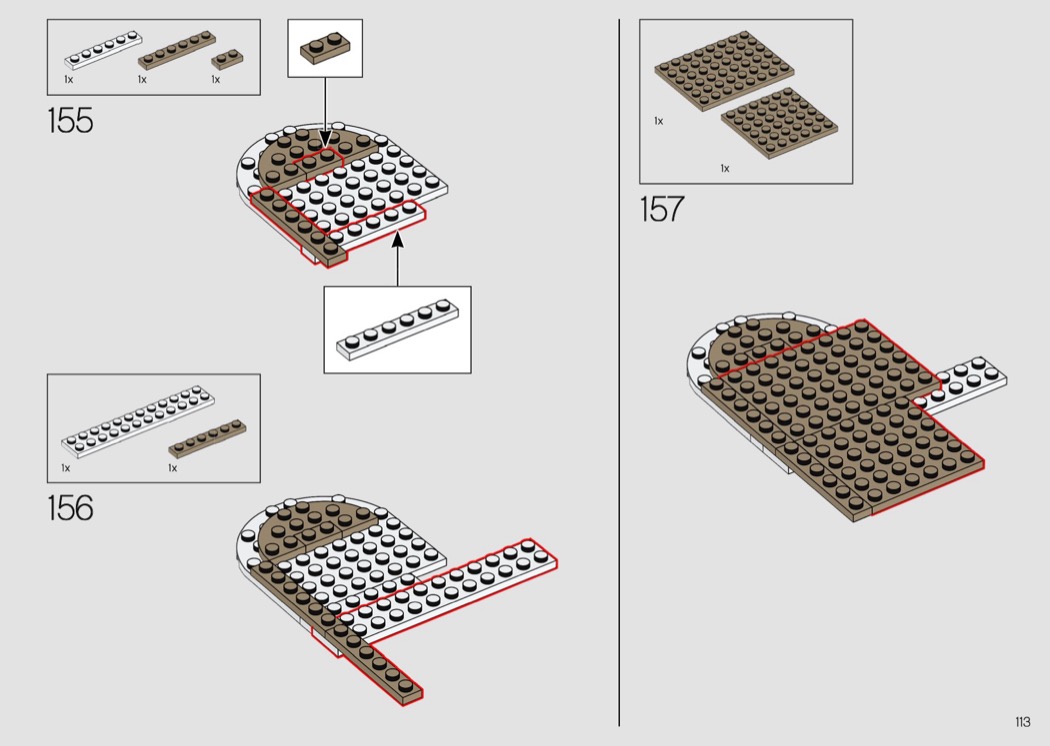 1x 1x 1x

155

1x 1x

156

1x

1x

157

113