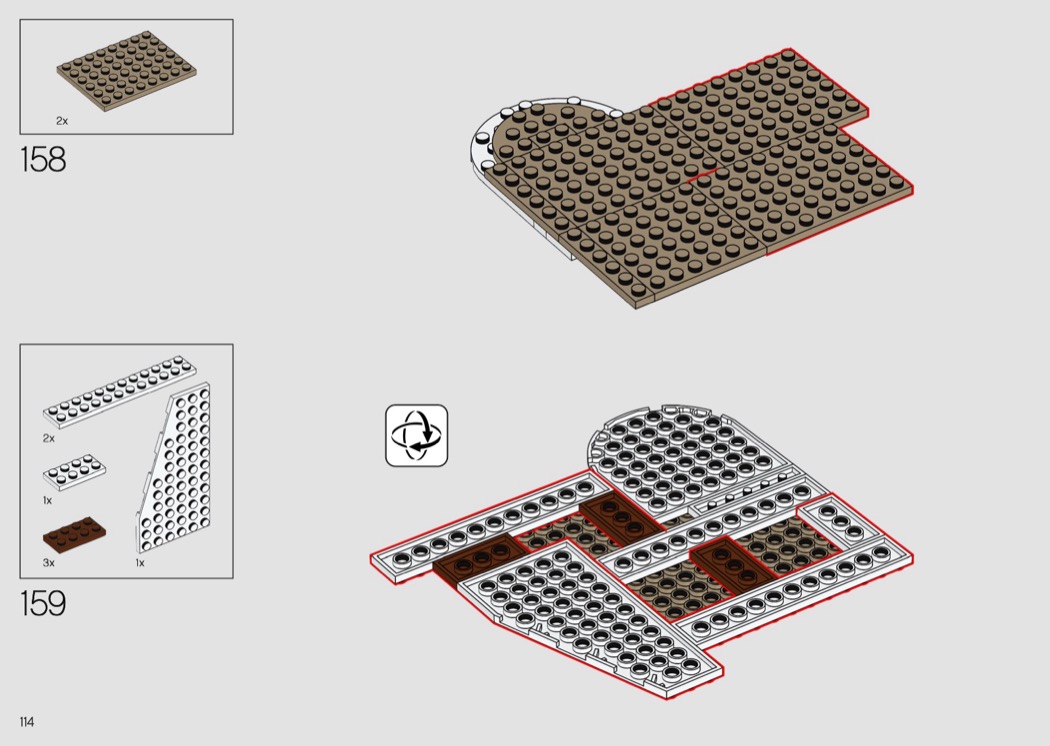 2x

158

2x

1x

3x

1x

159

114