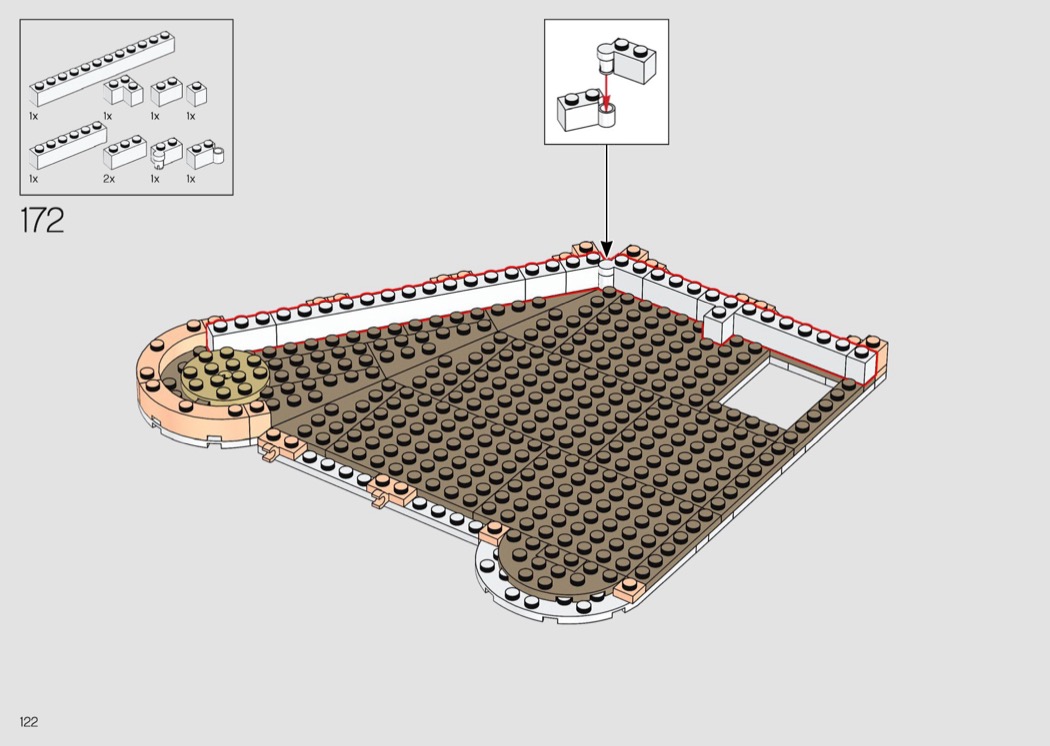 1x
1x
1x
1x
1x
2x
1x
1x

172

122