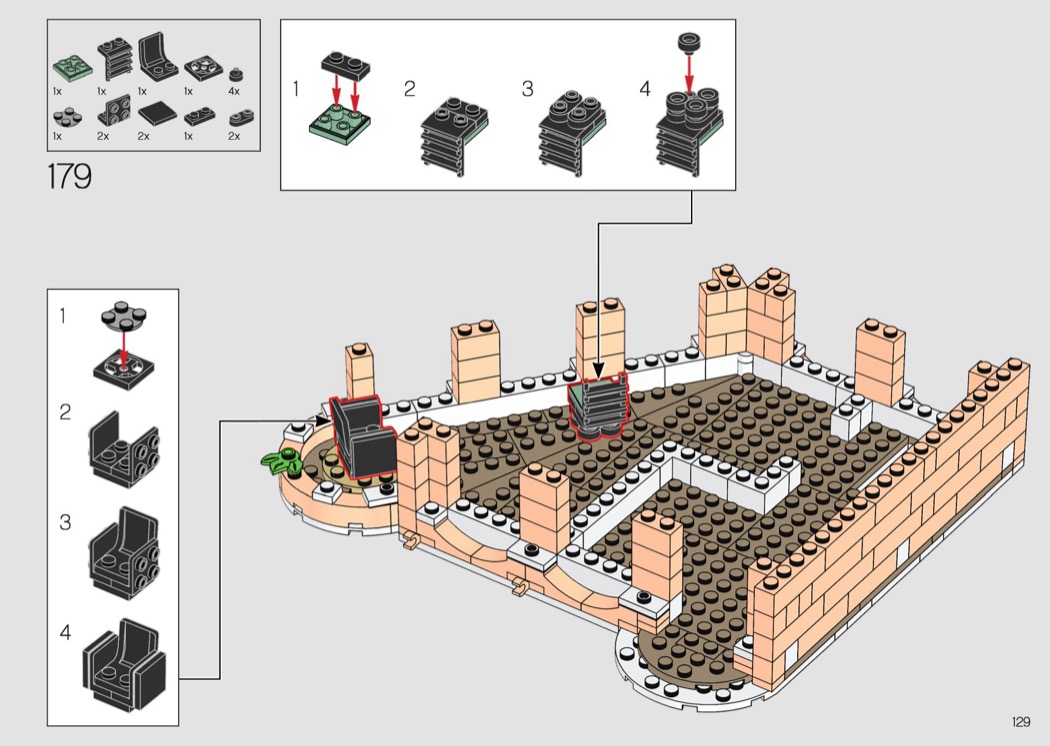 1x 1x 1x 1x 4x
1x 2x 2x 1x 2x

179

1 2 3 4

1

2

3

4

129