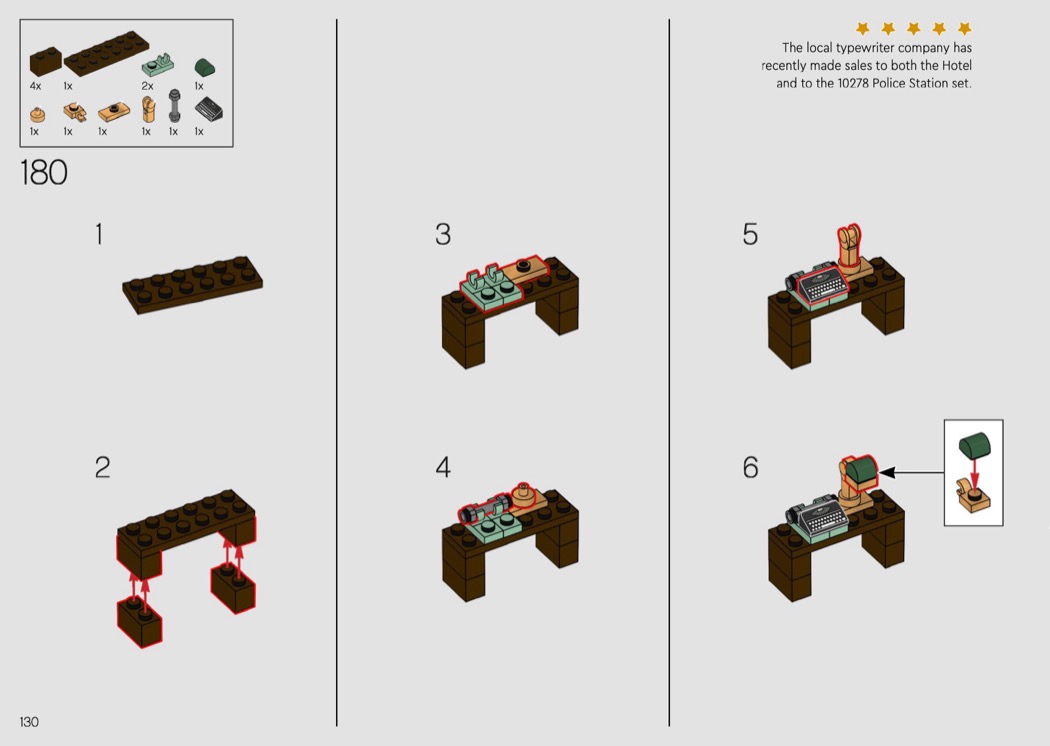 4x 1x 2x 1x
1x 1x 1x 1x 1x 1x

180

1

2

3

4

The local typewriter company has recently made sales to both the Hotel and to the 10278 Police Station set.

5

6

130