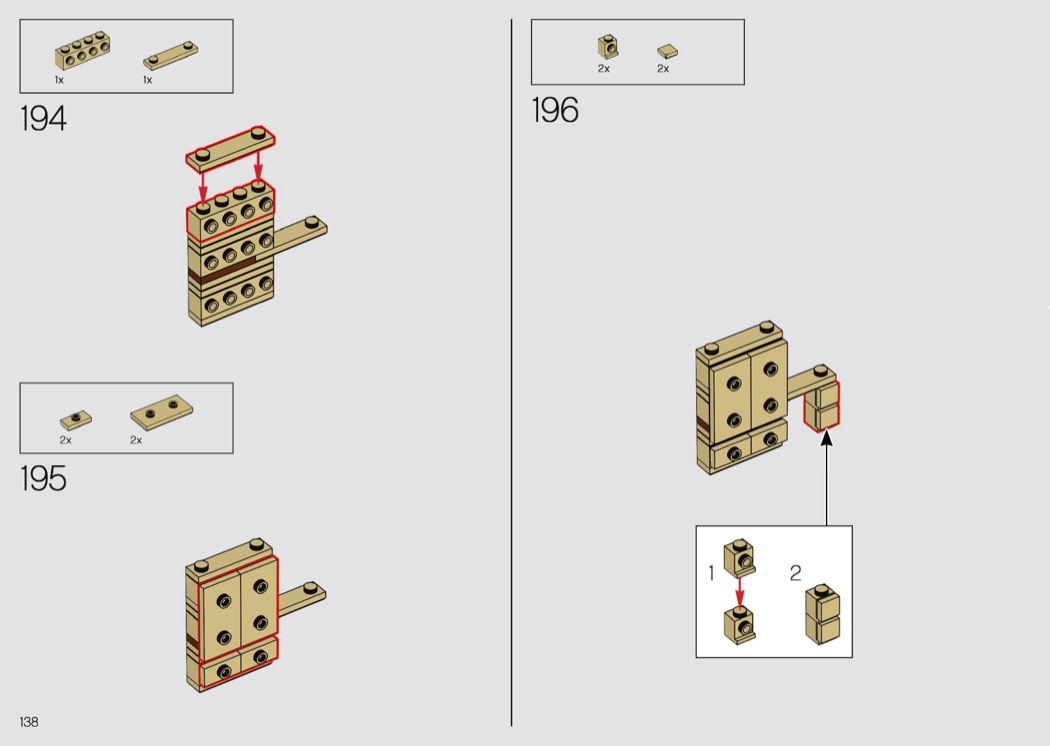 1x 1x

194

2x 2x

195

138

2x 2x

196

1

2