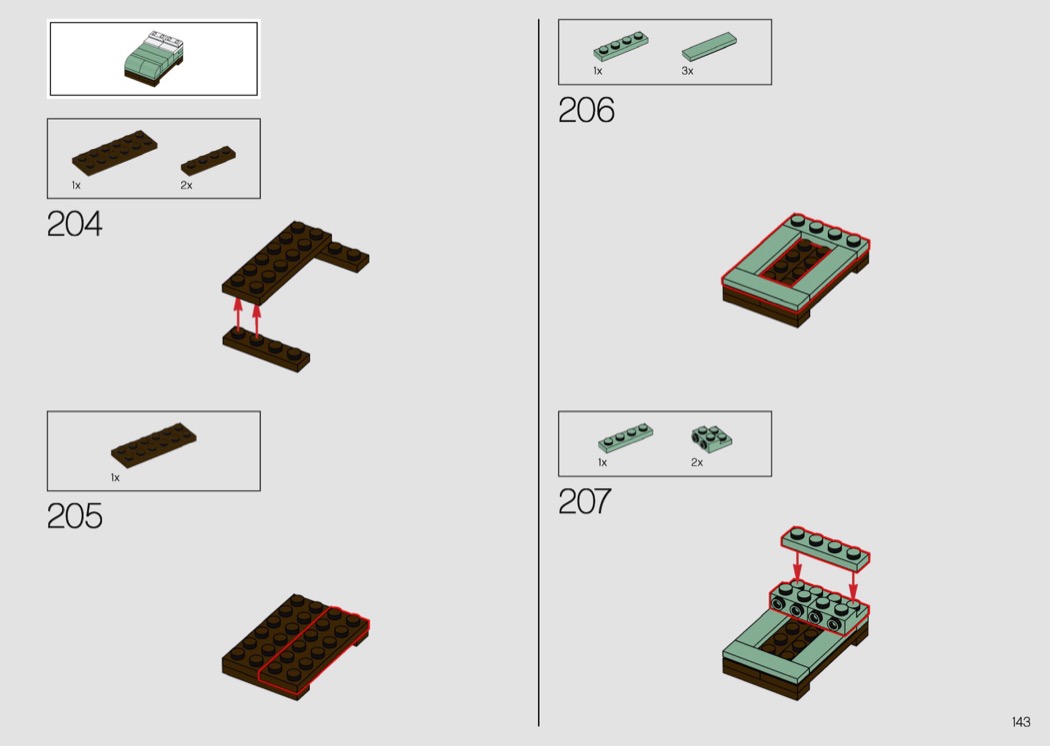 1x
2x

204

1x

205

1x
3x

206

1x
2x

207

143