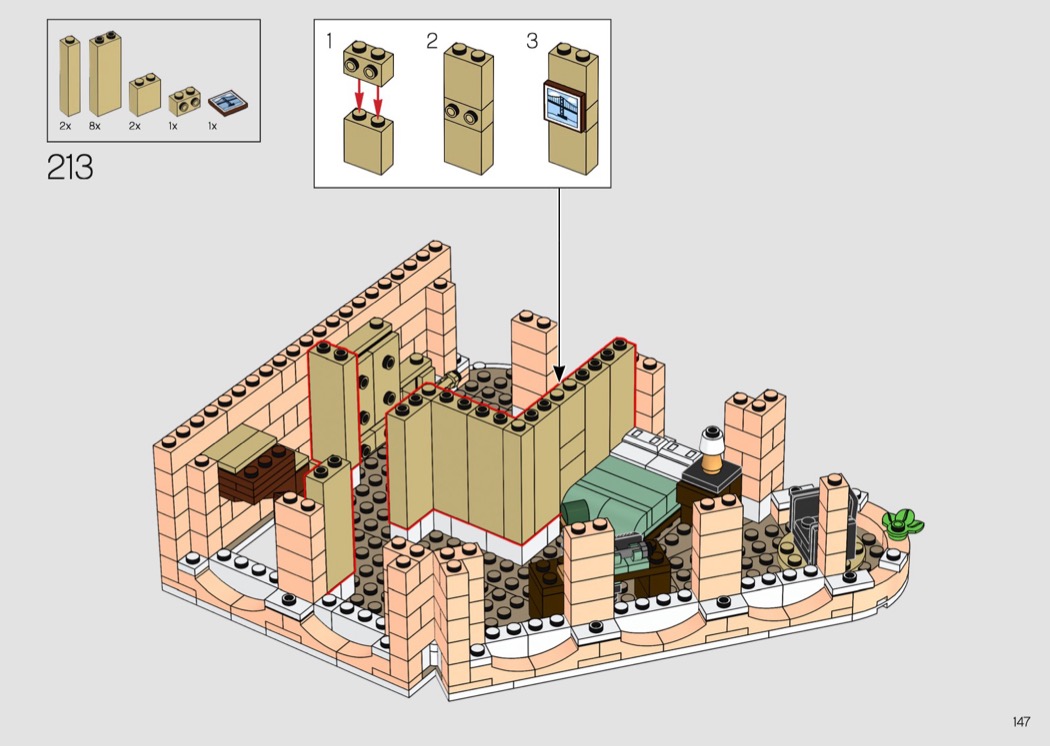 2x 8x 2x 1x 1x

213

1 2 3

147