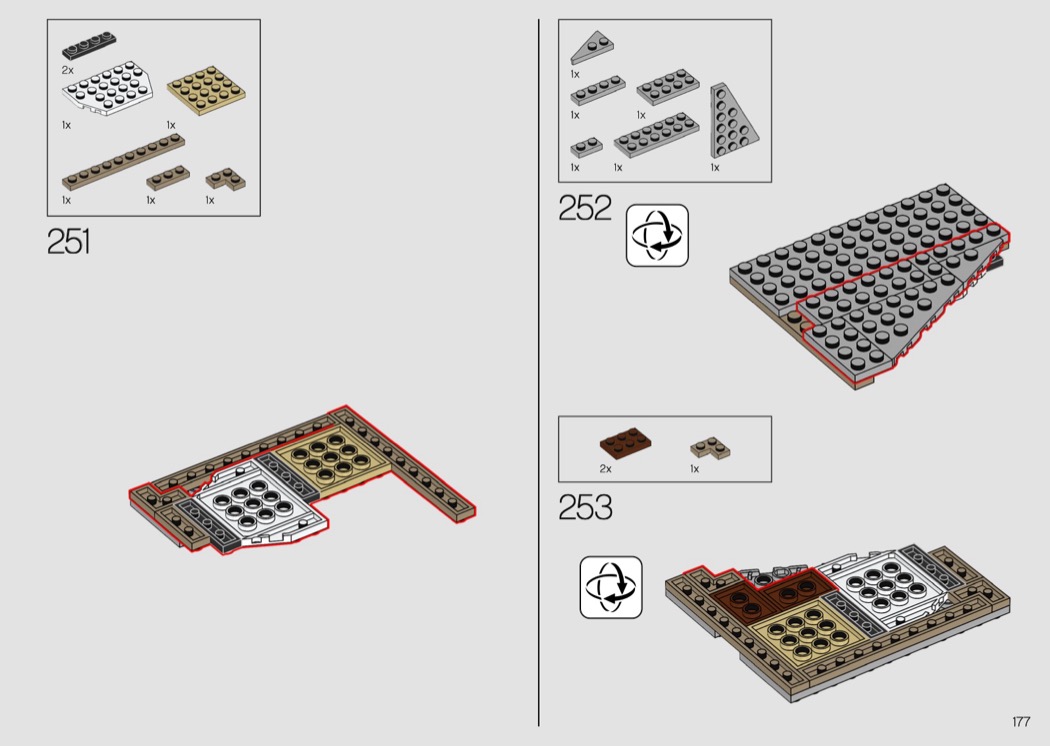 2x

1x

1x

1x

1x

1x

251

1x

1x

1x

1x

1x

1x

252

2x

1x

253

177