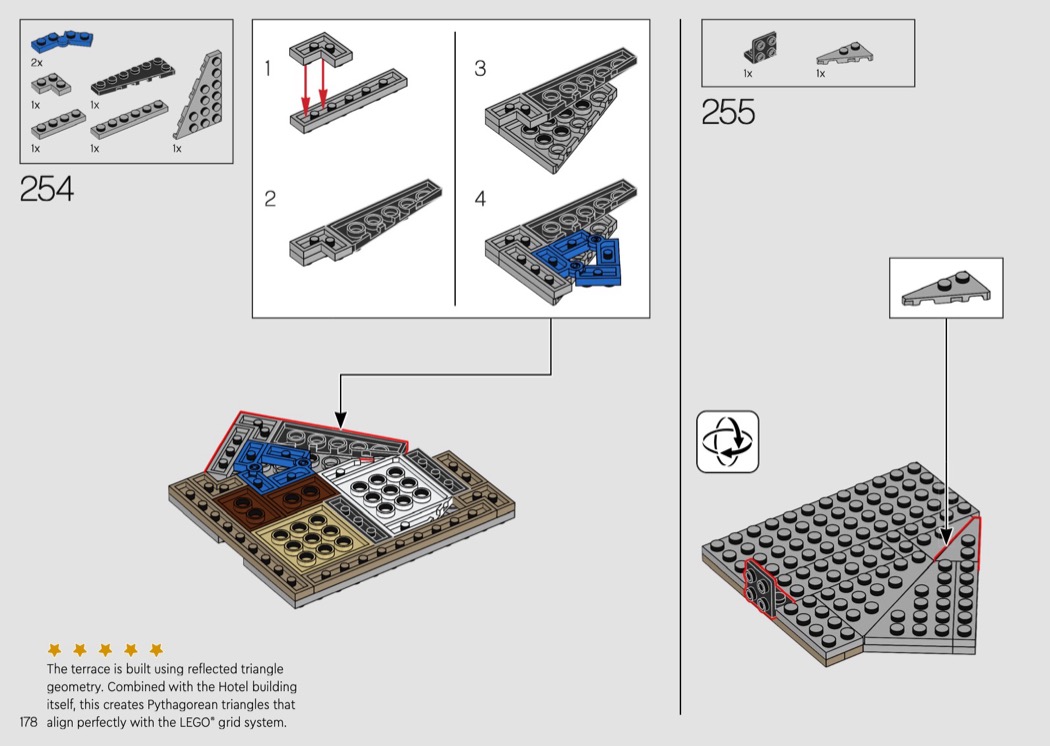 2x
1x
1x
1x
1x
1x

254

1
2
3
4

1x
1x

255

The terrace is built using reflected triangle geometry. Combined with the Hotel building itself, this creates Pythagorean triangles that align perfectly with the LEGO® grid system.

178