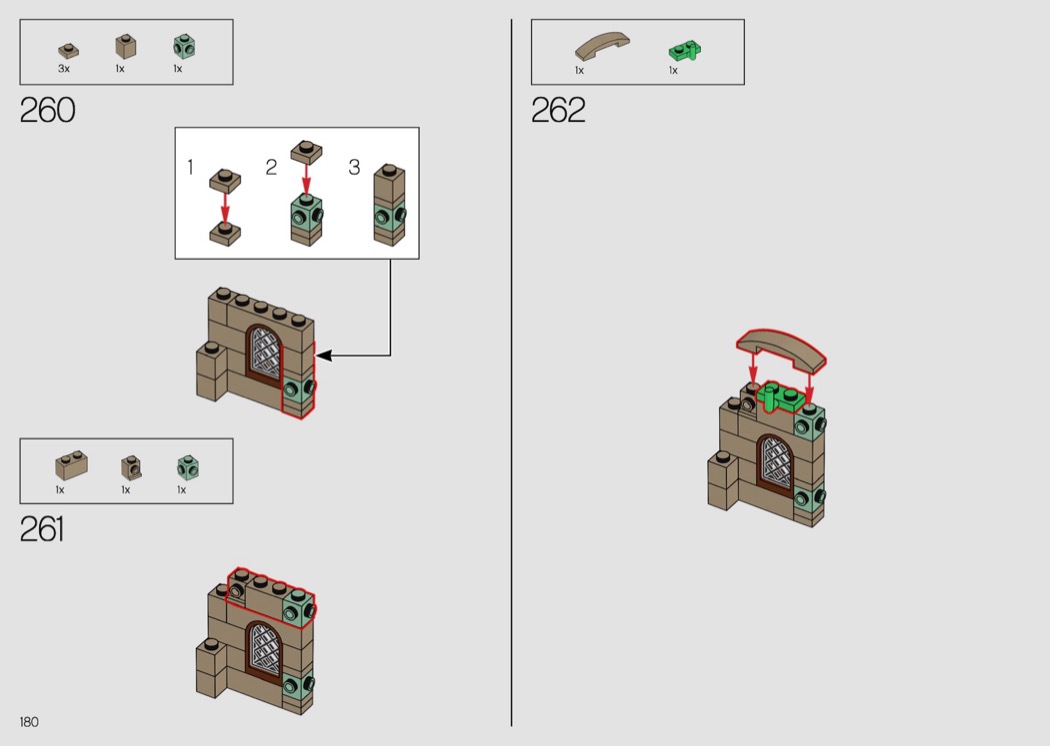 3x 1x 1x

260

1 2 3

1x 1x 1x

261

180

1x 1x

262