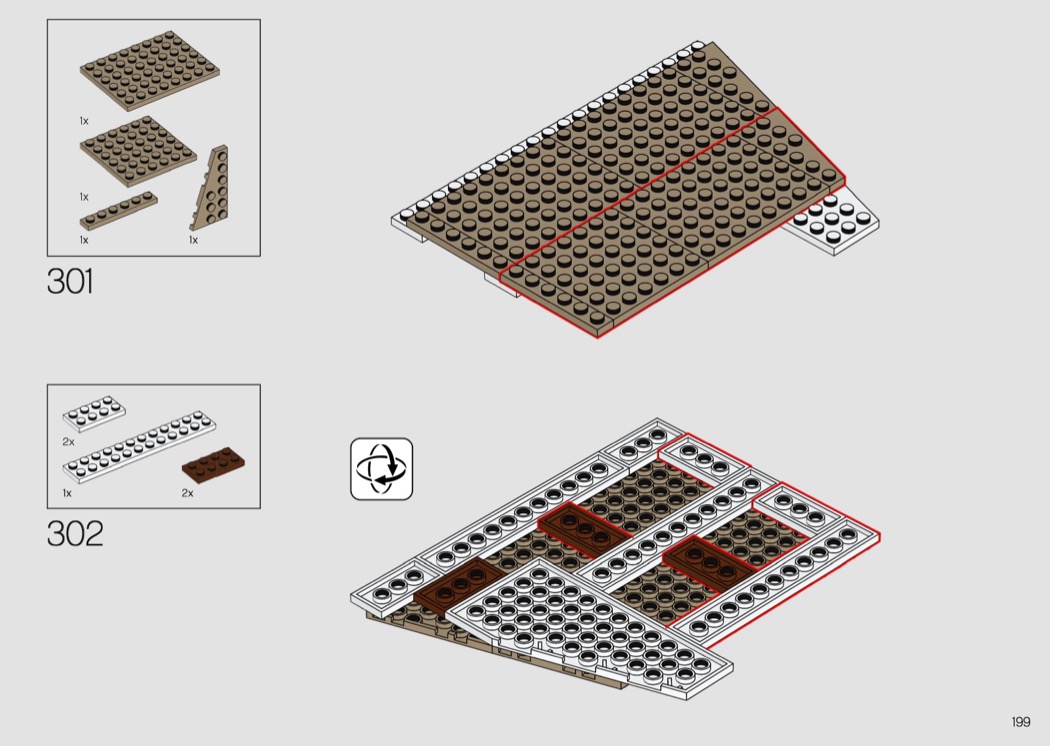 1x
1x
1x
1x
301
2x
1x
2x
302
199