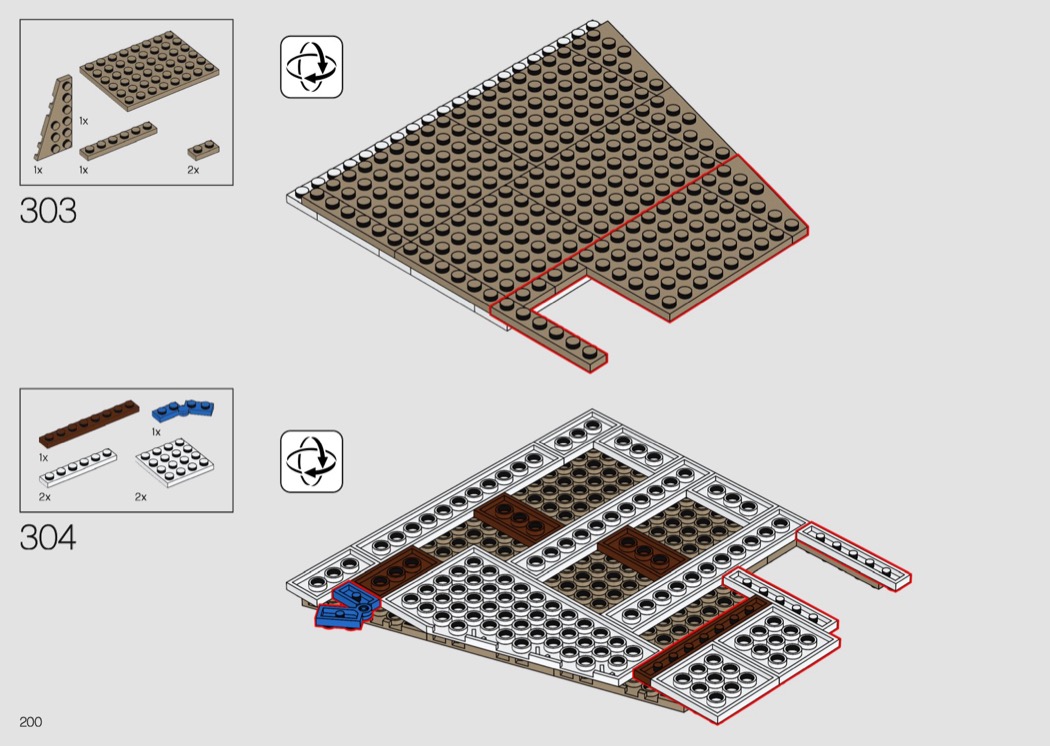 1x
1x
1x
2x
303

1x
1x
2x
2x
304

200