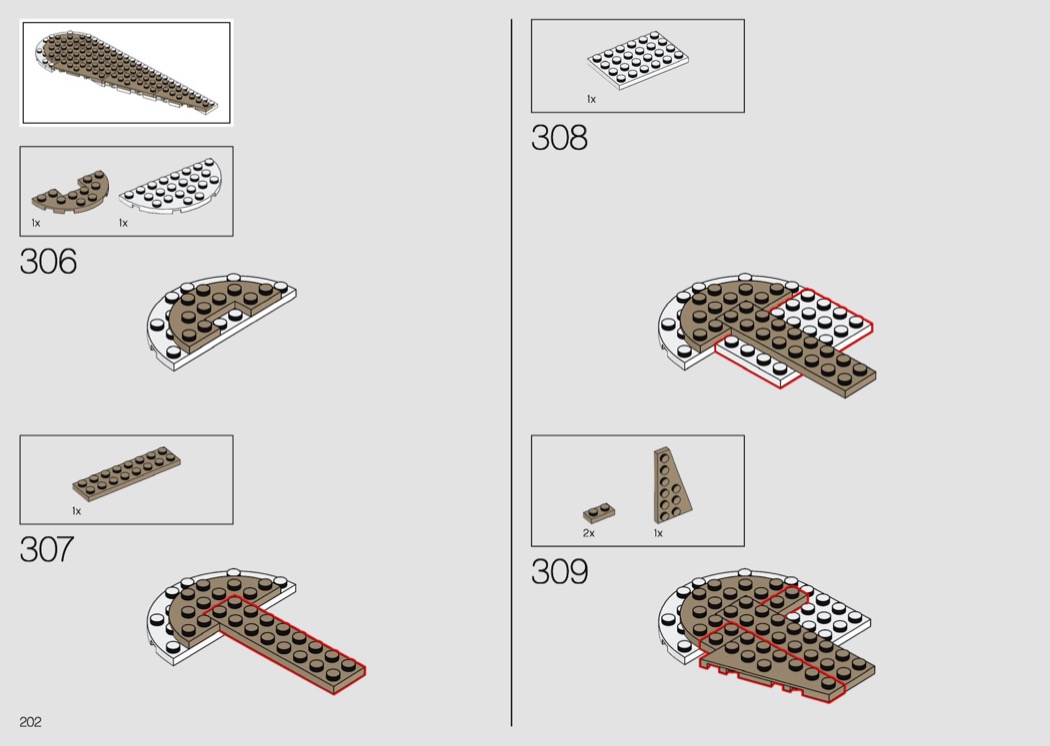 1x
1x
306
1x
307
202
1x
308
2x
1x
309