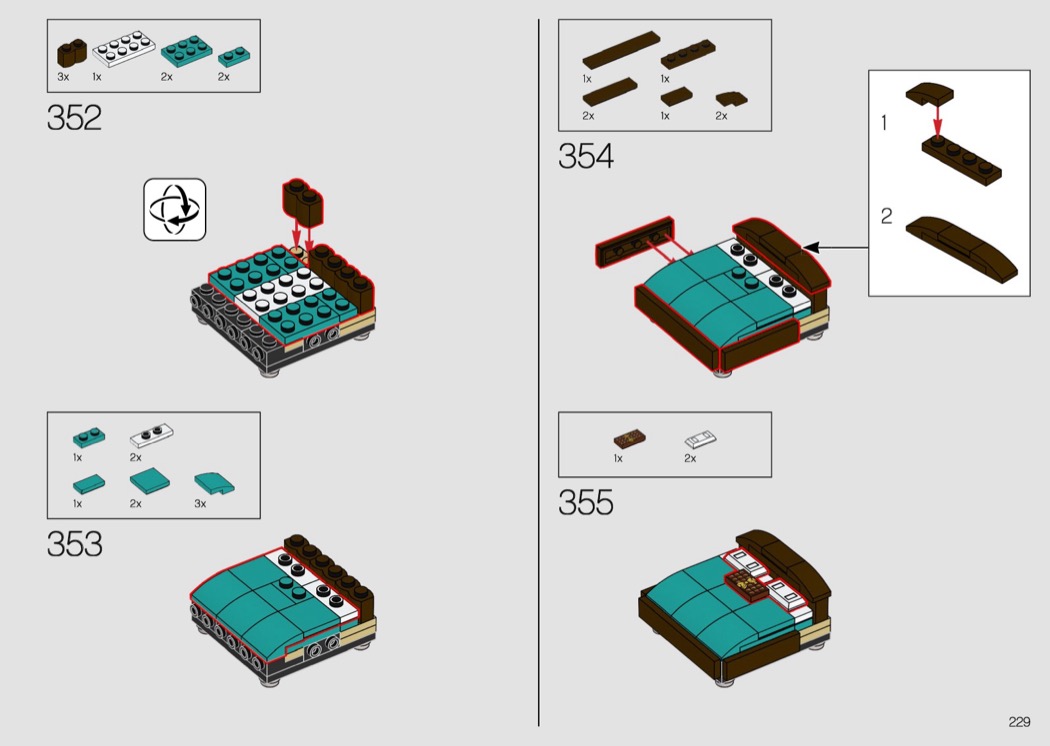 3x 1x 2x 2x

352

1x 2x

1x 2x 3x

353

1x 1x

2x 1x 2x

354

1

2

1x 2x

355

229