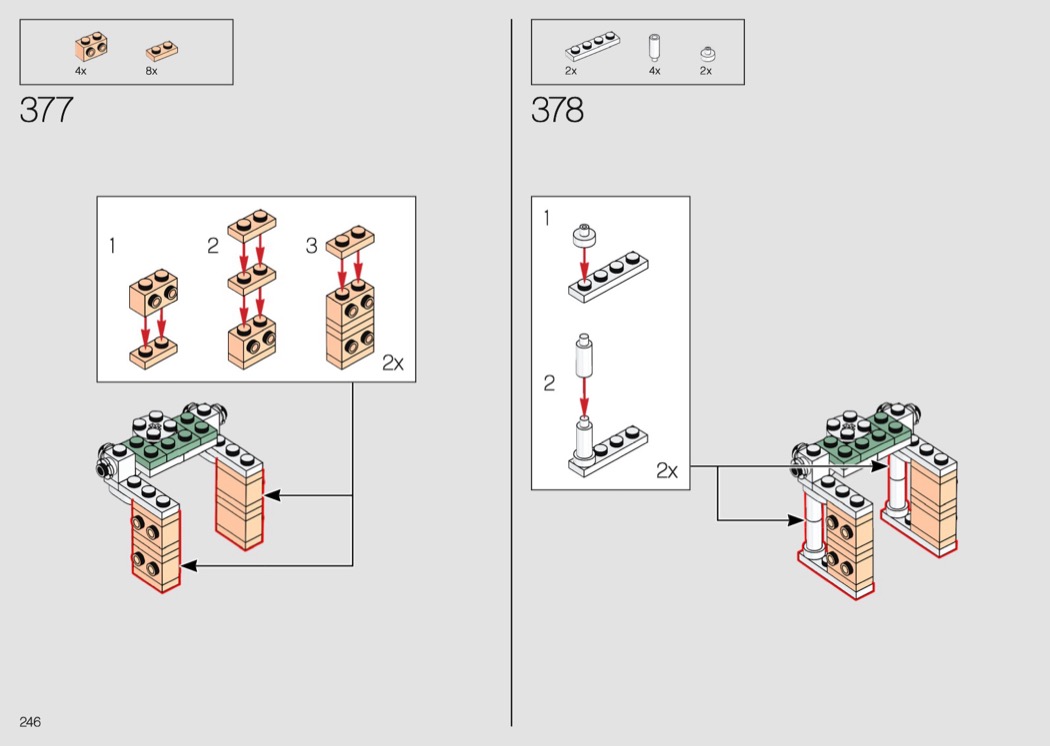 4x 8x

377

1 2 3

2x

2x 4x 2x

378

1

2

2x

246