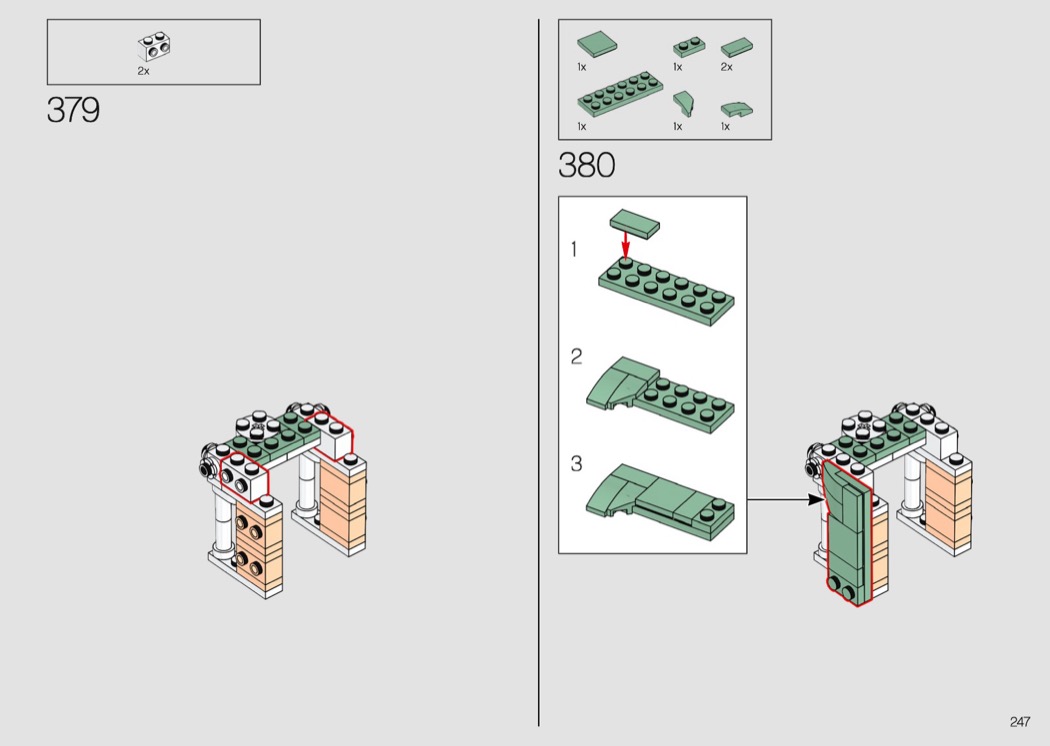 2x

379

1x
1x
2x
1x
1x
1x

380

1

2

3

247