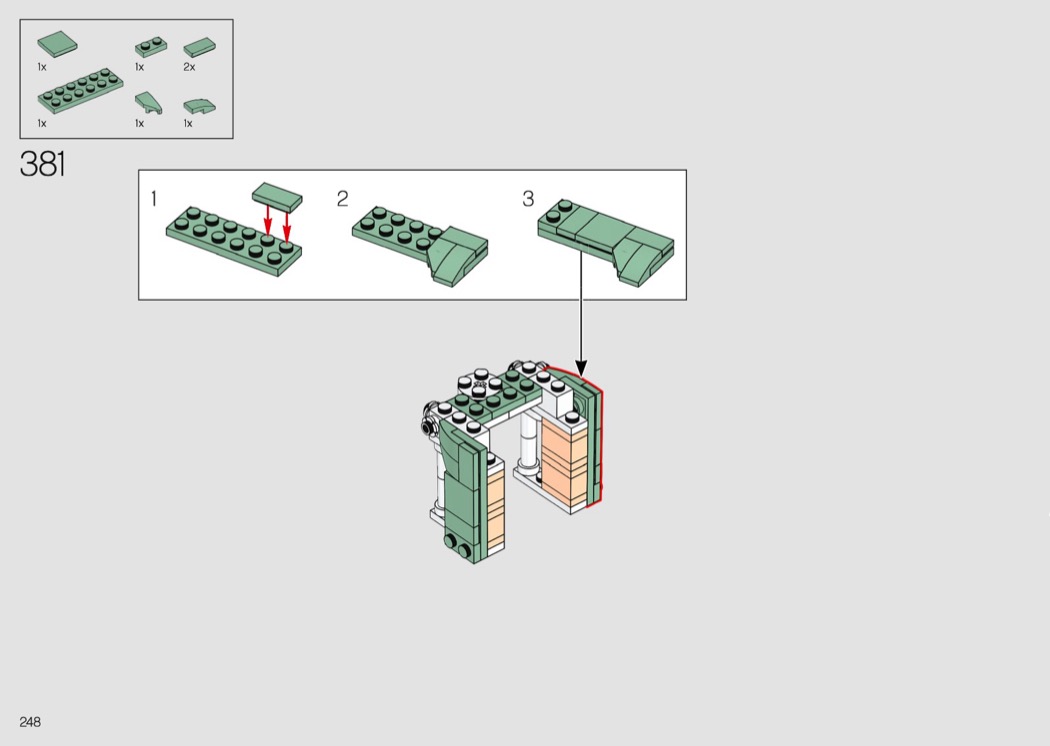 1x
1x
2x
1x
1x
1x

381

1
2
3

248