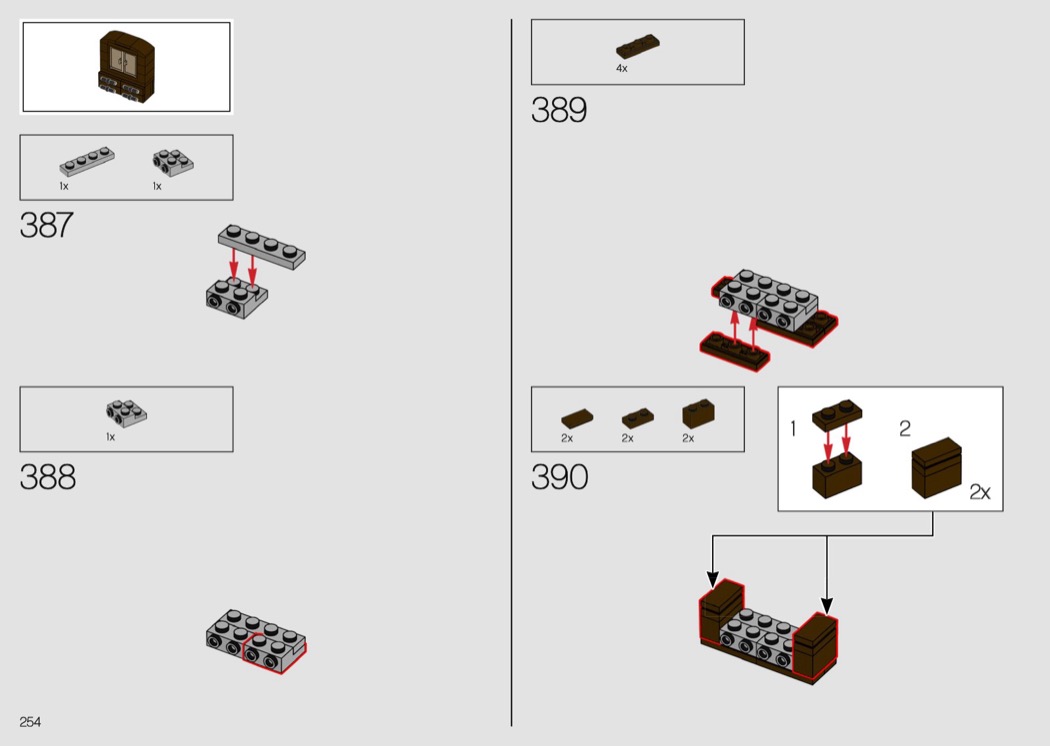 1x 1x

387

1x

388

254

4x

389

2x 2x 2x

390

1

2

2x