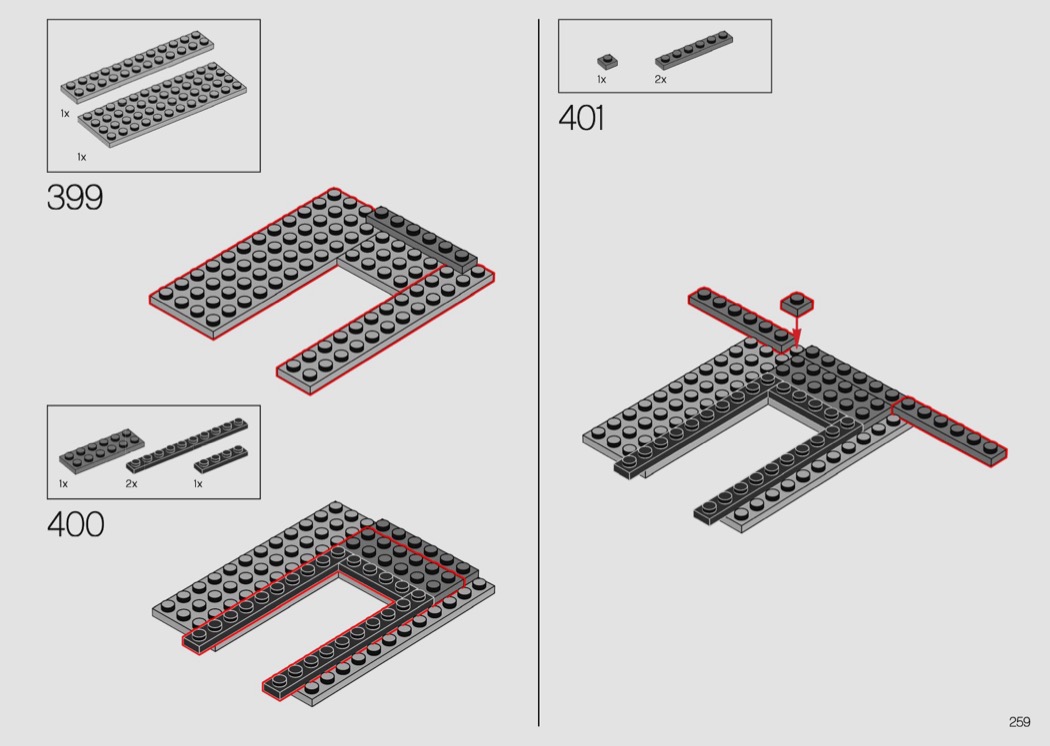 1x

1x

399

1x

2x

1x

400

1x

2x

401

259