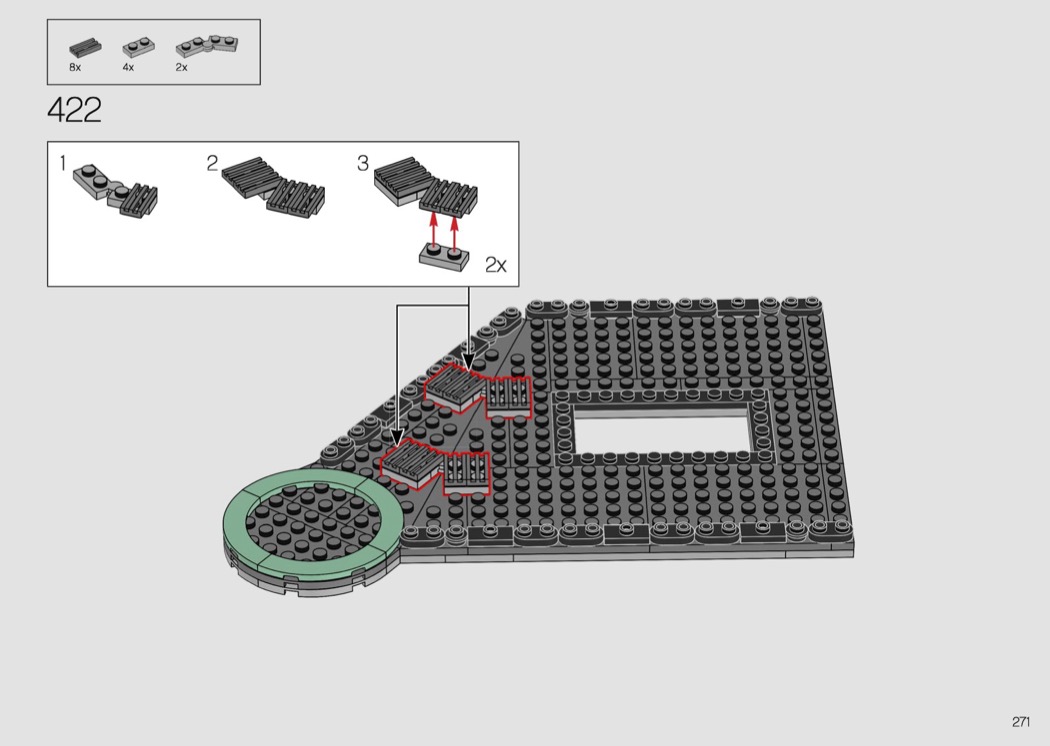 8x 4x 2x

422

1 2 3

2x

271