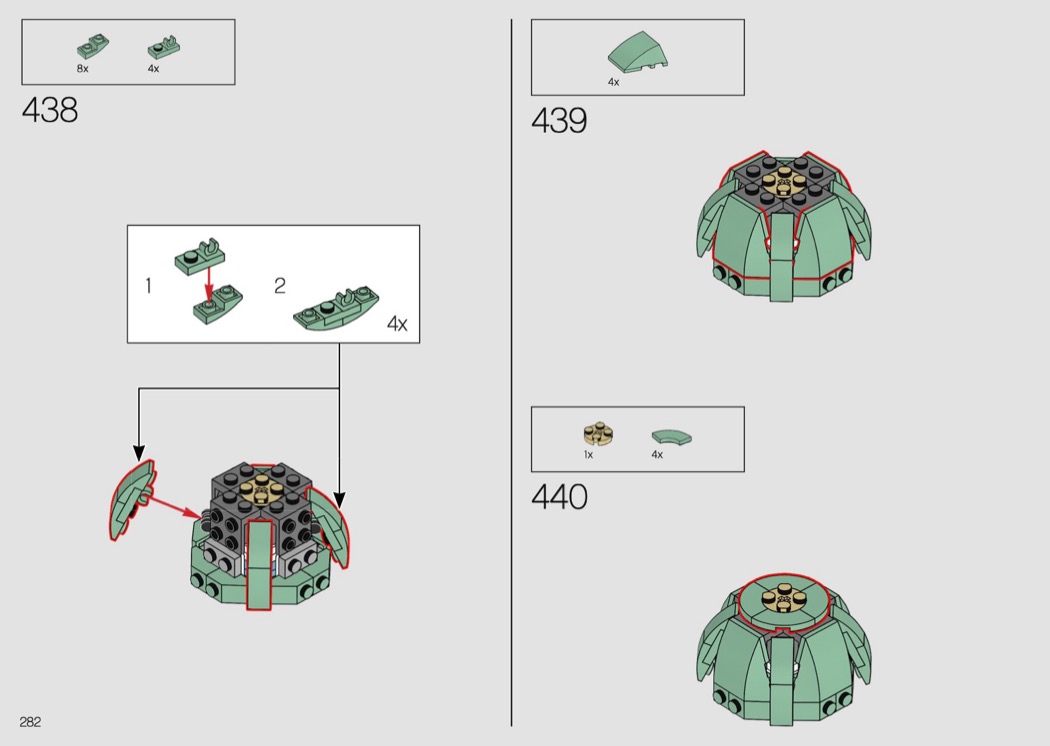 8x 4x

438

1 2 4x

282

4x

439

1x 4x

440