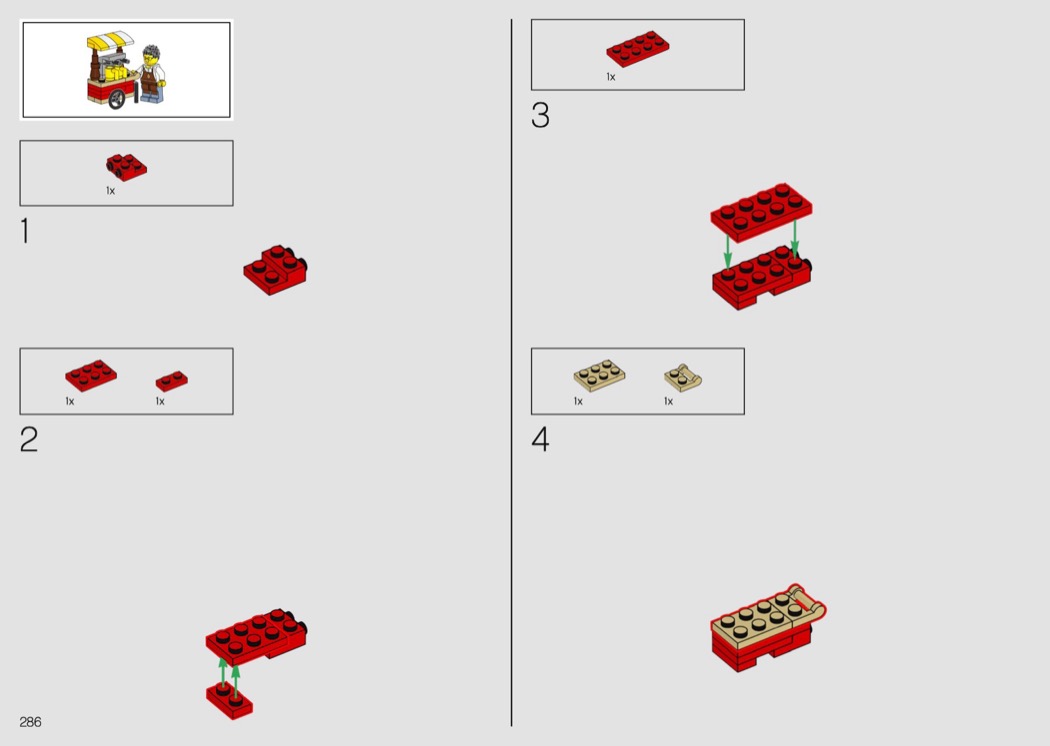 1x

1

1x

1x

2

286

1x

3

1x

1x

4