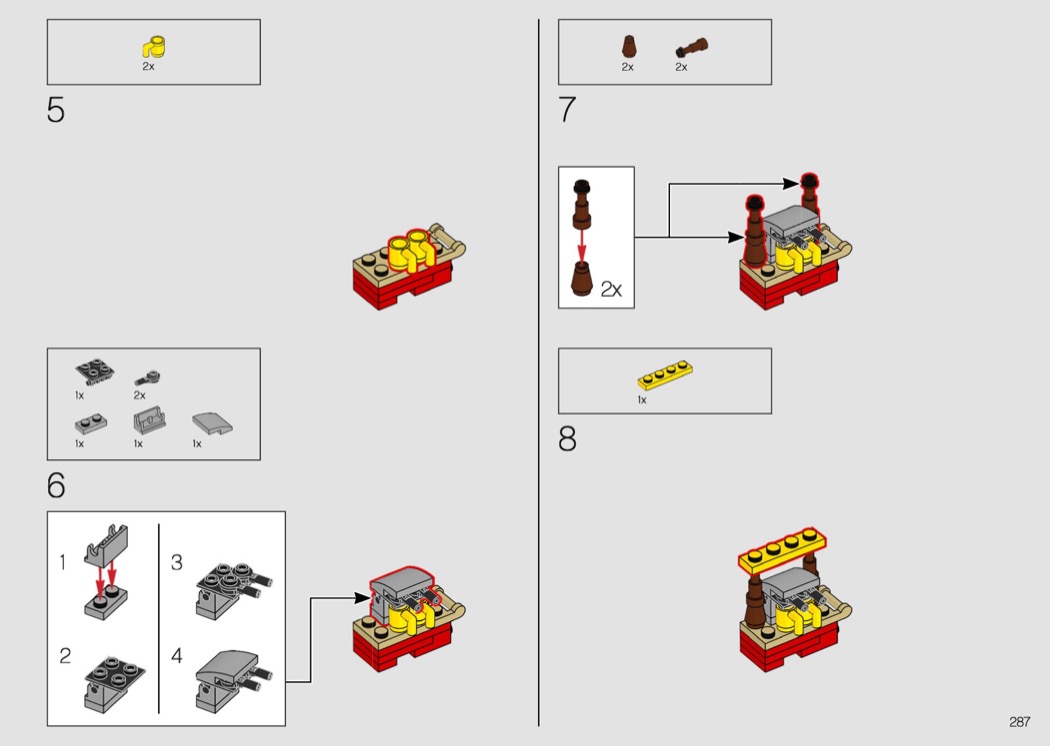 2x

5

1x 2x
1x 1x 1x

6

1
2
3
4

2x 2x

7

2x

1x

8

287