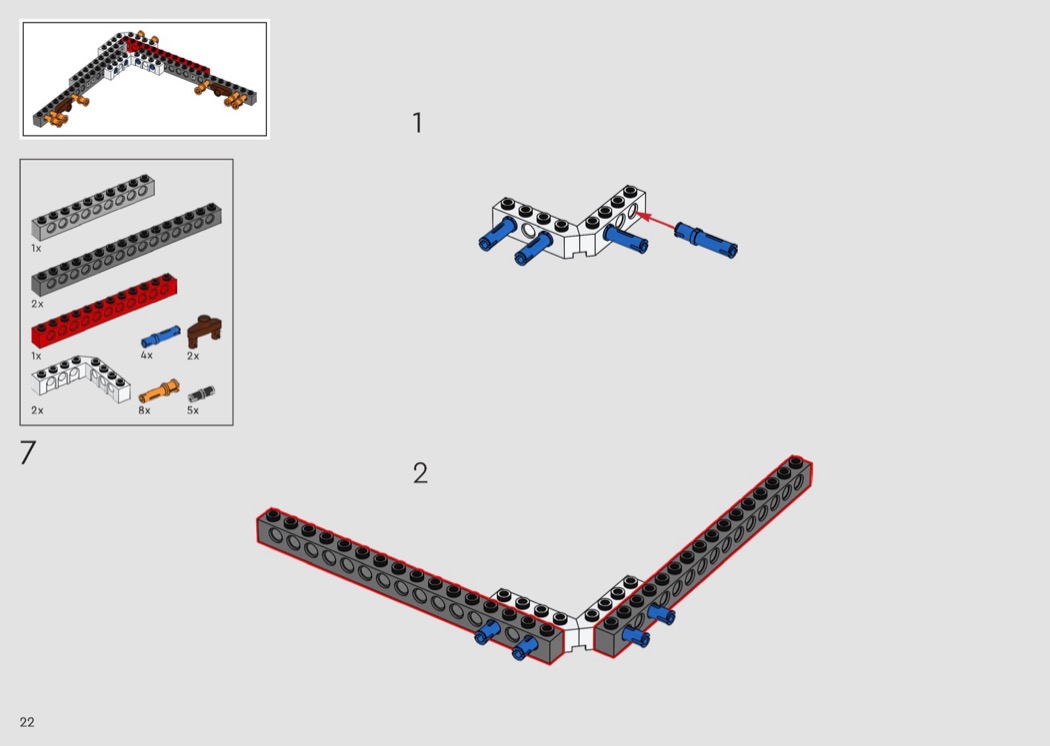 1x
2x
1x
4x
2x
2x
8x
5x
7
1
2
22