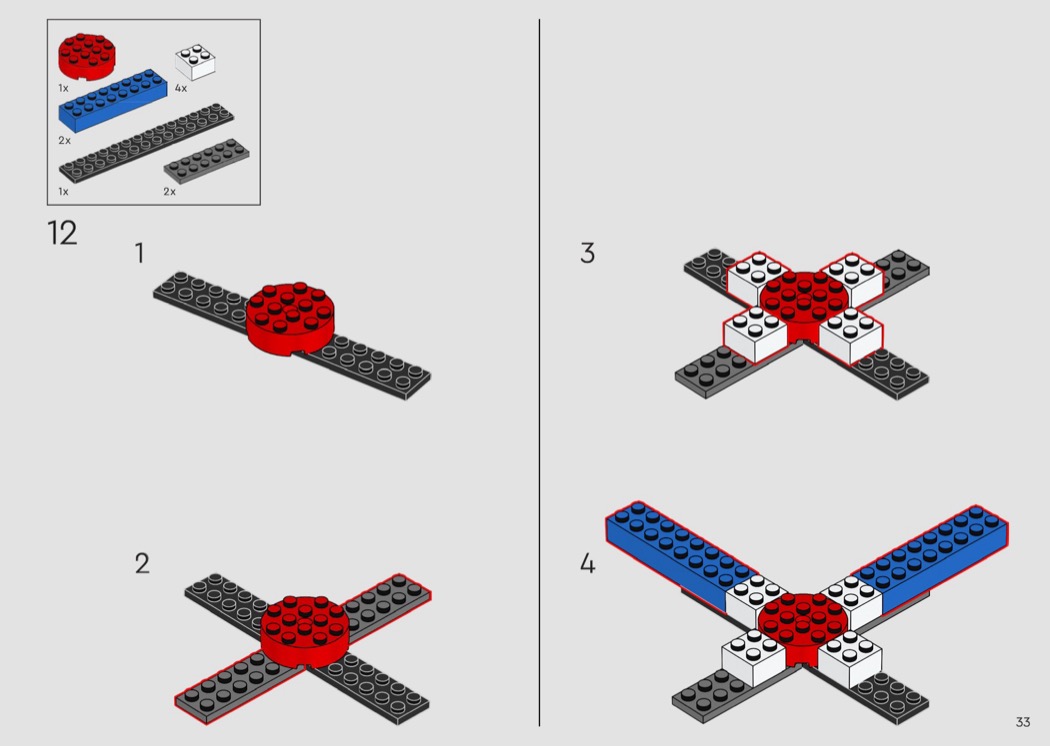 1x
4x
2x
1x
2x

12

1

2

3

4

33