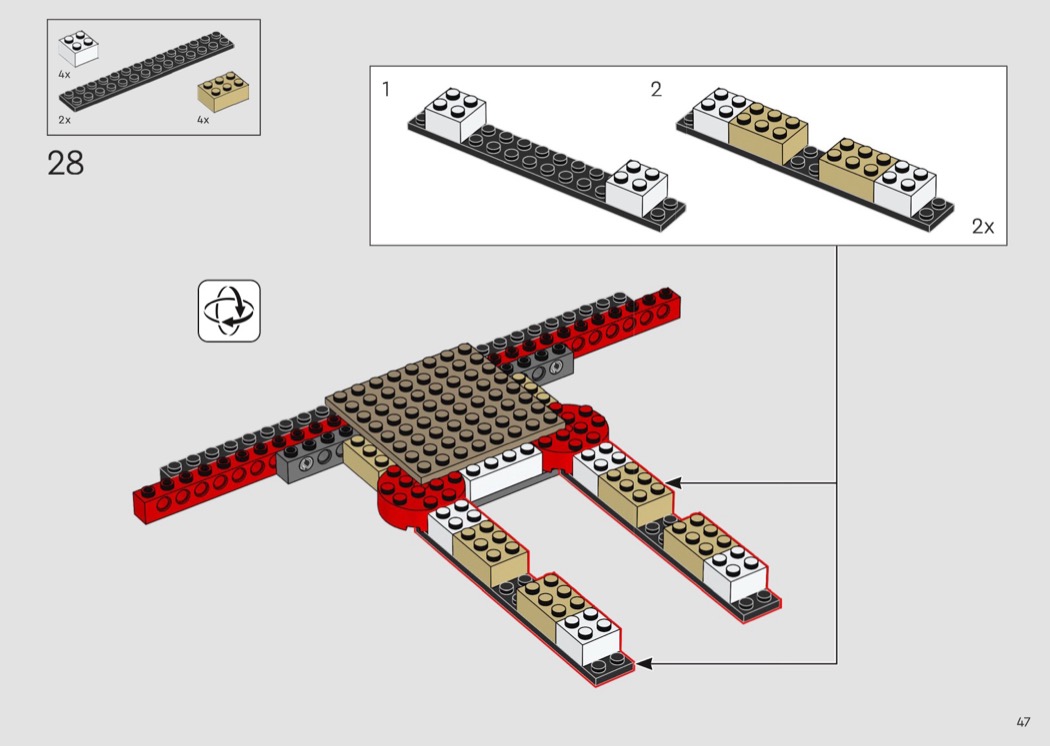 4x
2x
4x
28
1
2
2x
47