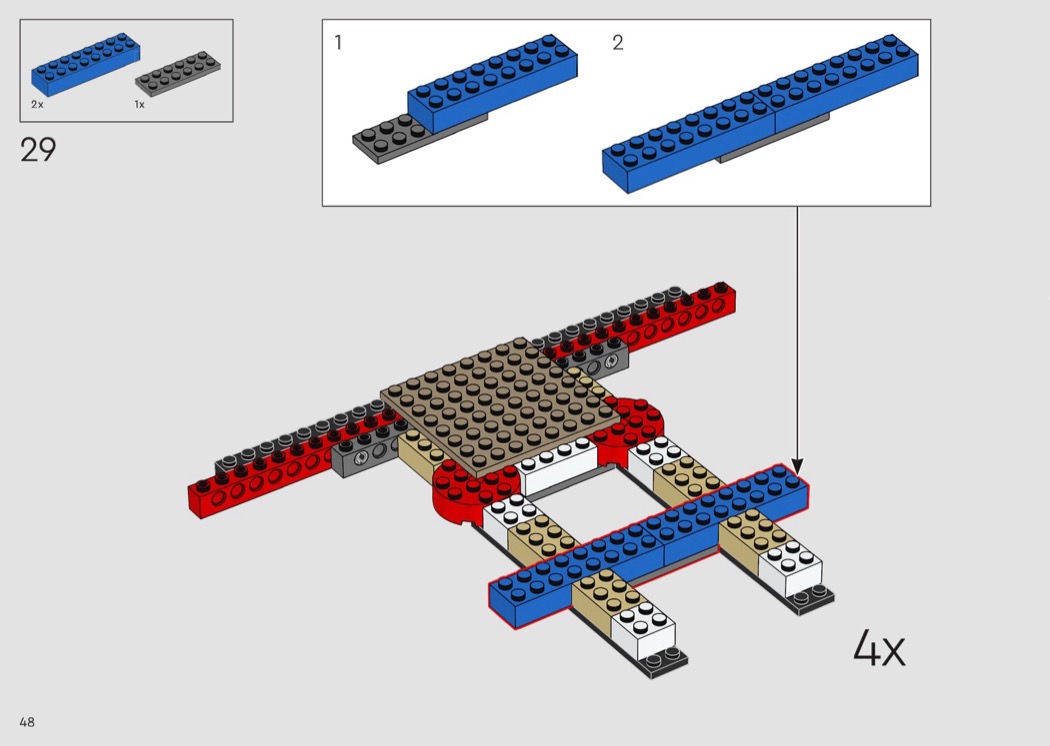 2x
1x
29
1
2
4x
48