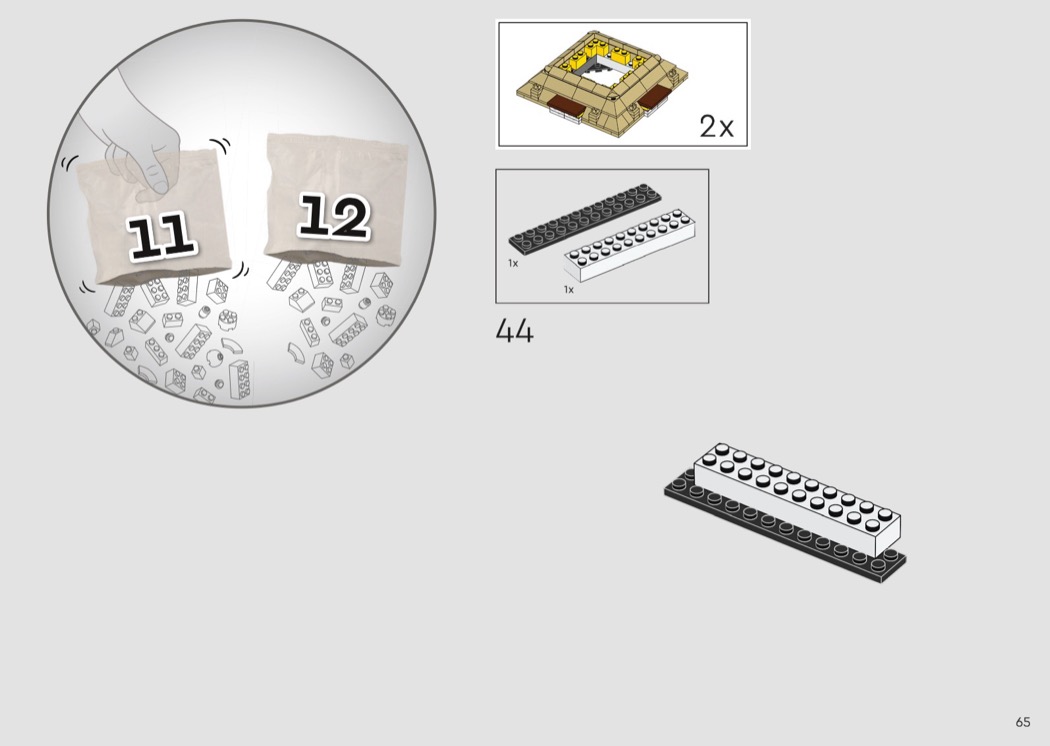 11

12

2x

1x

1x

44

65