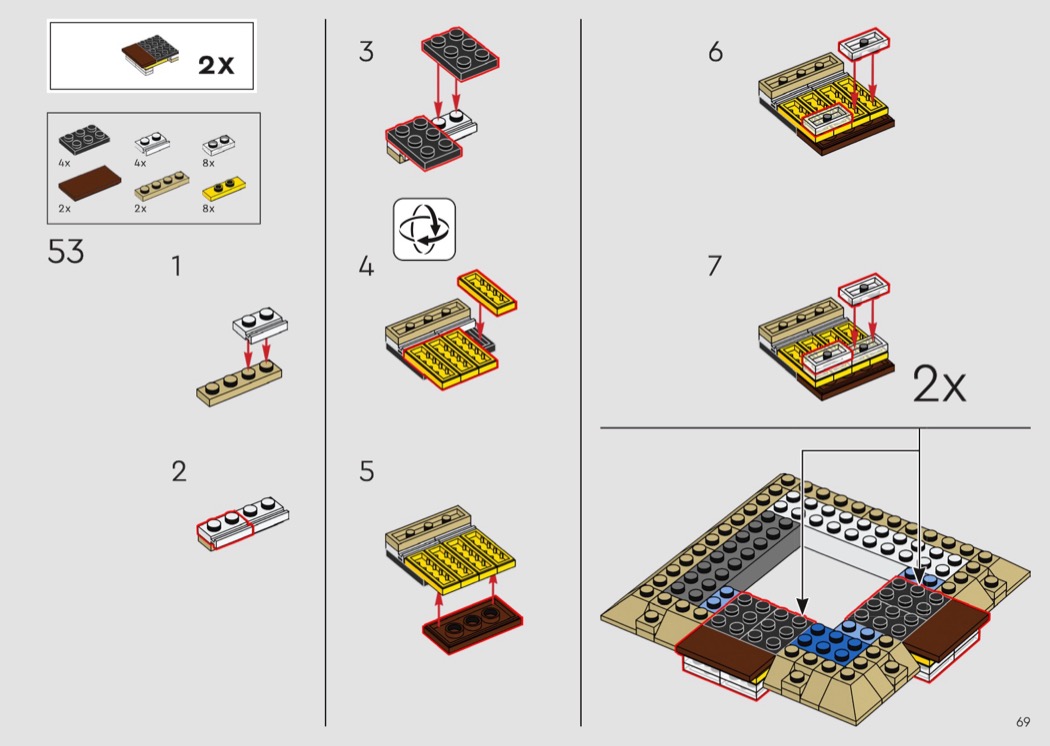 2x

4x
4x
8x
2x
2x
8x

53

1

2

3

4

5

6

7

2x

69