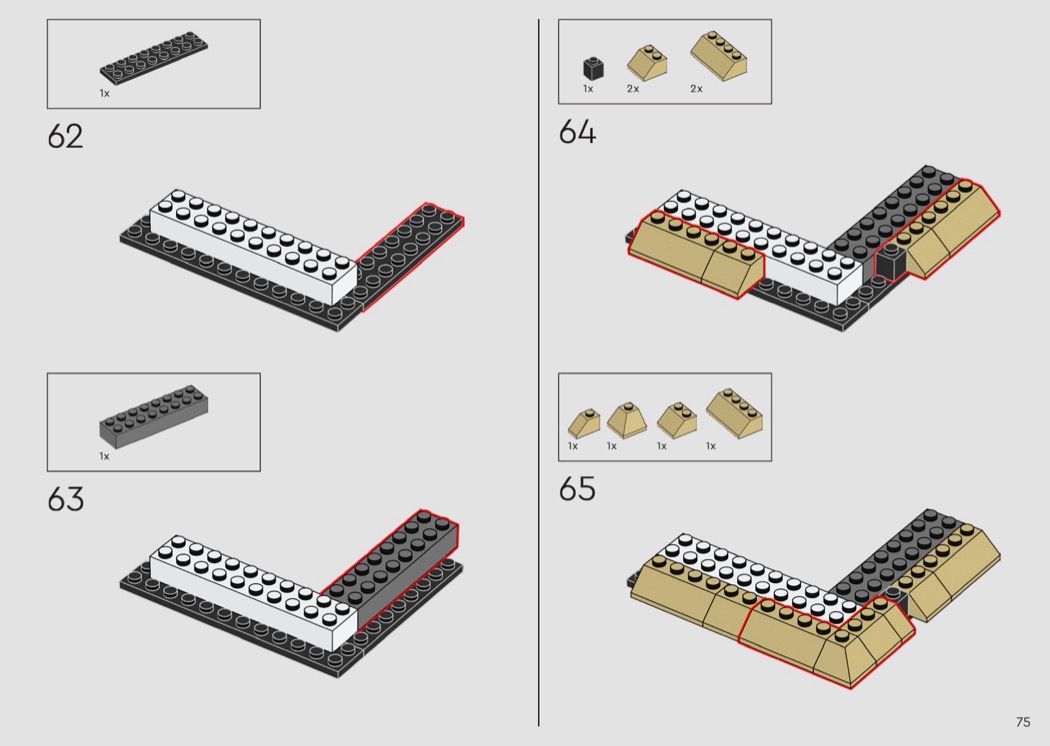 1x

62

1x

63

1x 2x 2x

64

1x 1x 1x 1x

65

75